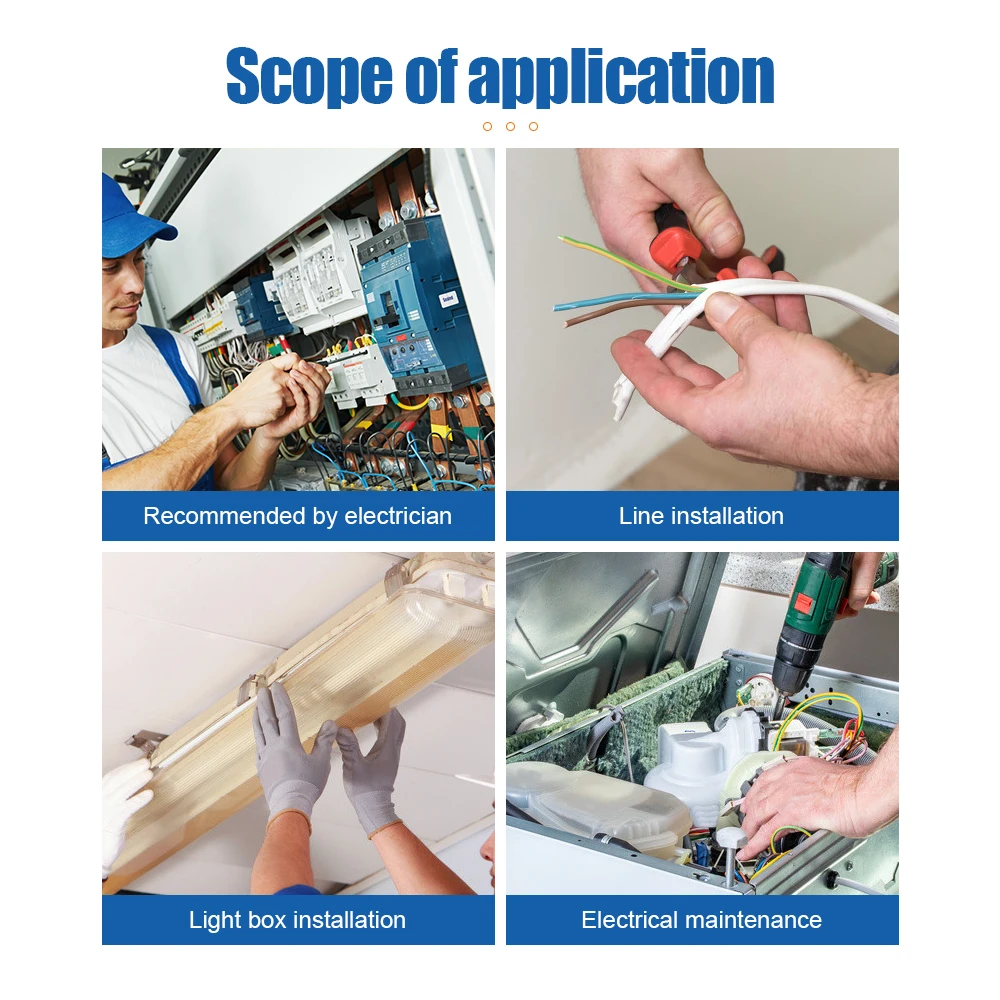 Scope of application

Recommended by electrician

Line installation

Light box installation

Electrical maintenance