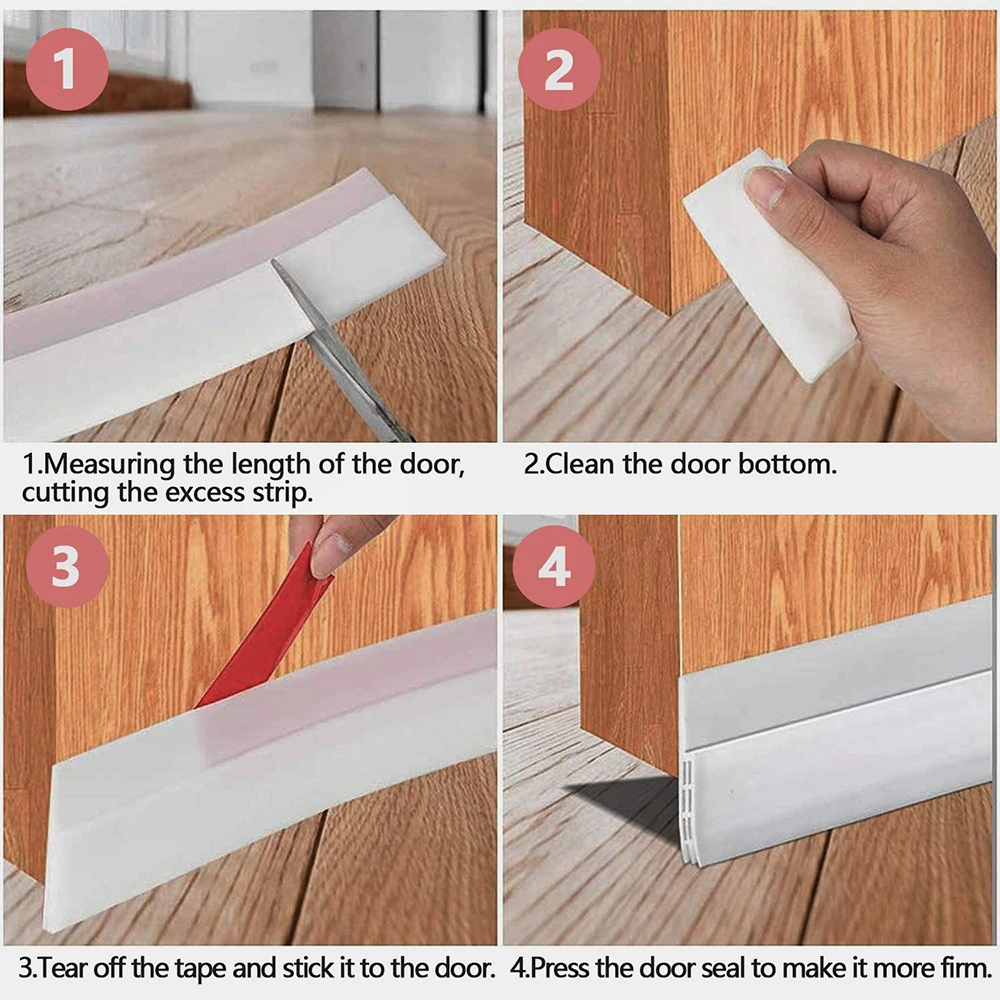 1

1.Measuring the length of the door, cutting the excess strip.

2

2.Clean the door bottom.

3

3.Tear off the tape and stick it to the door.

4

4.Press the door seal to make it more firm.