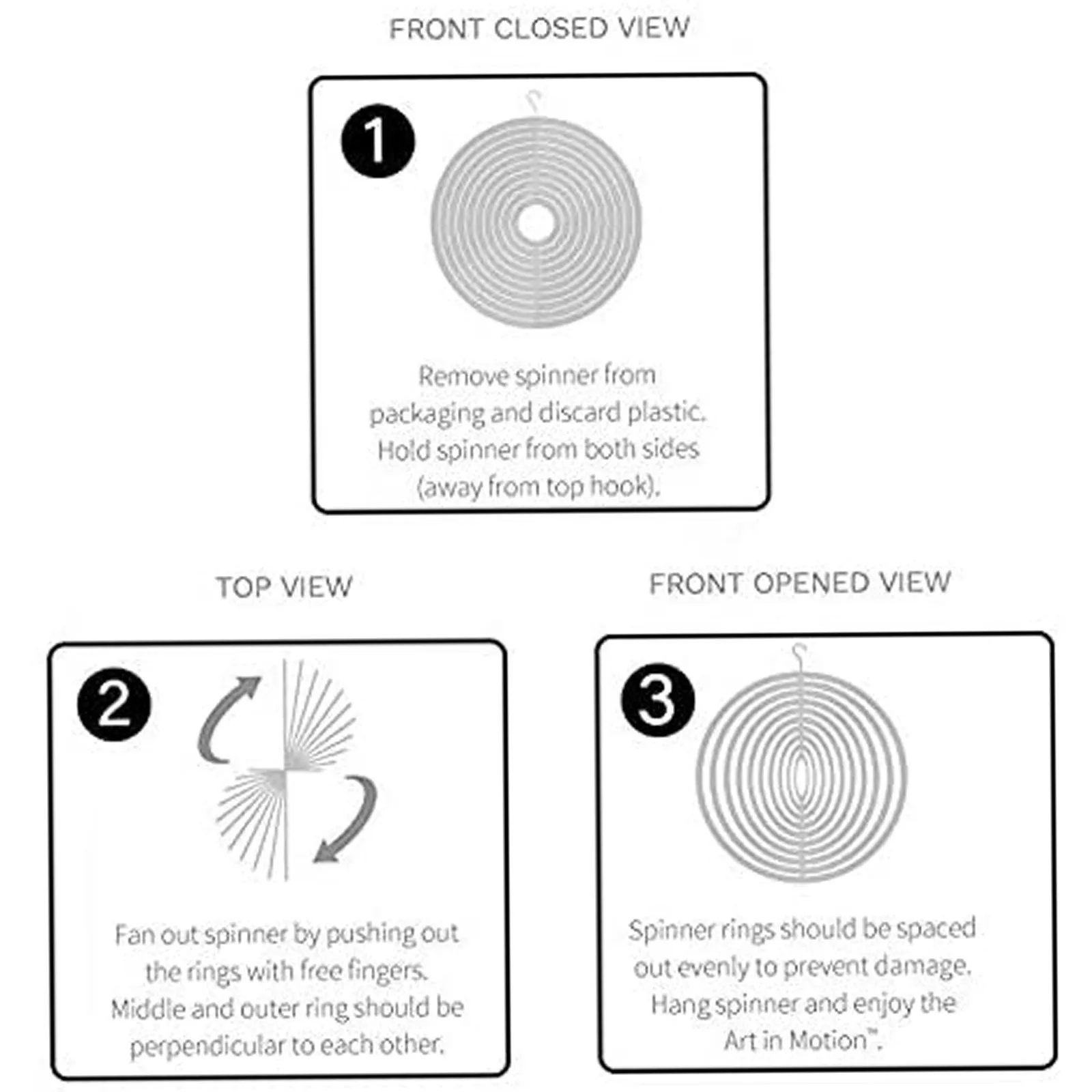 FRONT CLOSED VIEW

1

Remove spinner from packaging and discard plastic. Hold spinner from both sides (away from top hook).

TOP VIEW

2

Fan out spinner by pushing out the rings with free fingers. Middle and outer ring should be perpendicular to each other.

FRONT OPENED VIEW

3

Spinner rings should be spaced out evenly to prevent damage. Hang spinner and enjoy the Art in Motion™.