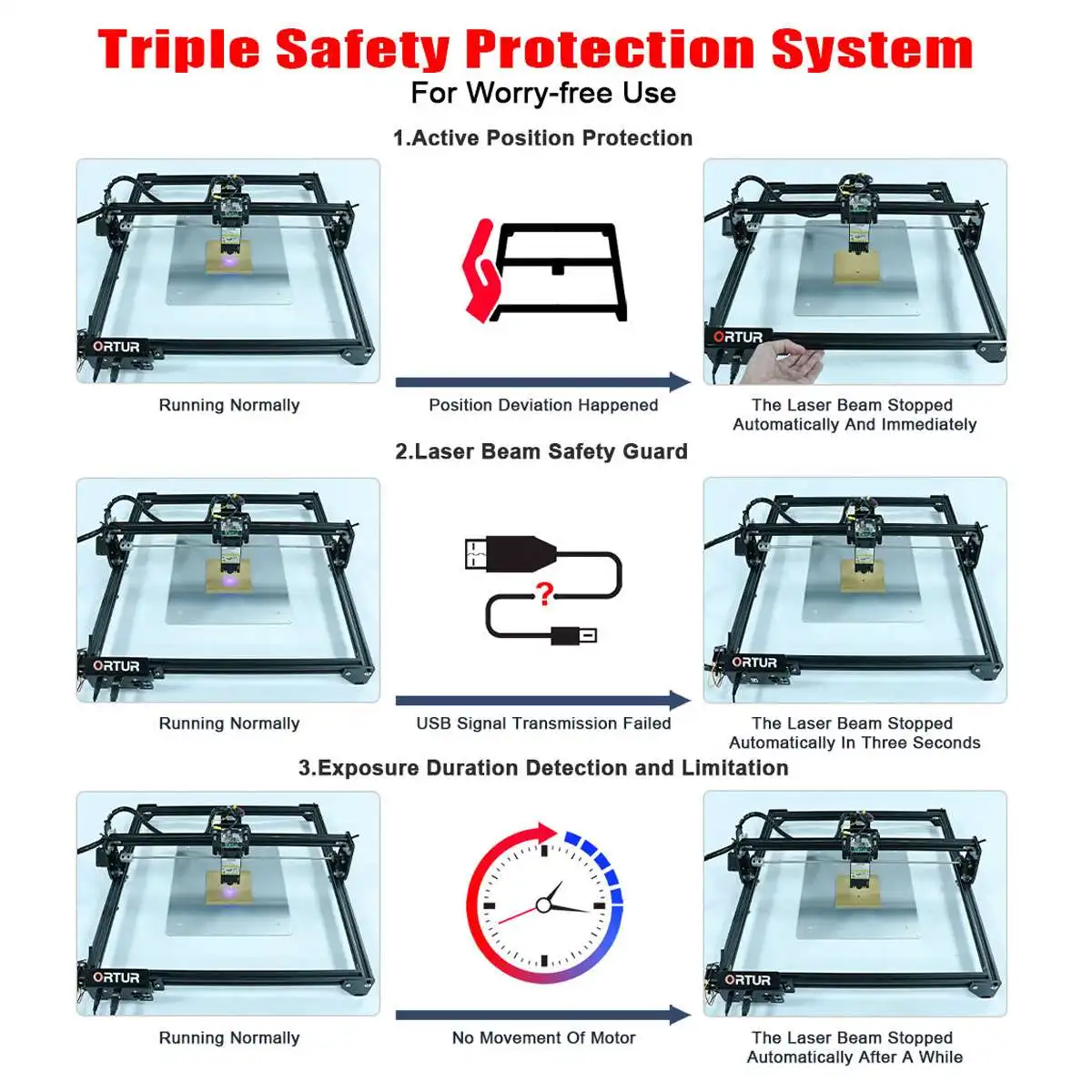 Triple Safety Protection System
For Worry-free Use

1.Active Position Protection

ORTUR

Running Normally

Position Deviation Happened

ORTUR

The Laser Beam Stopped Automatically And Immediately

2.Laser Beam Safety Guard

ORTUR

Running Normally

?

USB Signal Transmission Failed

ORTUR

The Laser Beam Stopped Automatically In Three Seconds

3.Exposure Duration Detection and Limitation

ORTUR

Running Normally

No Movement Of Motor

ORTUR

The Laser Beam Stopped Automatically After A While