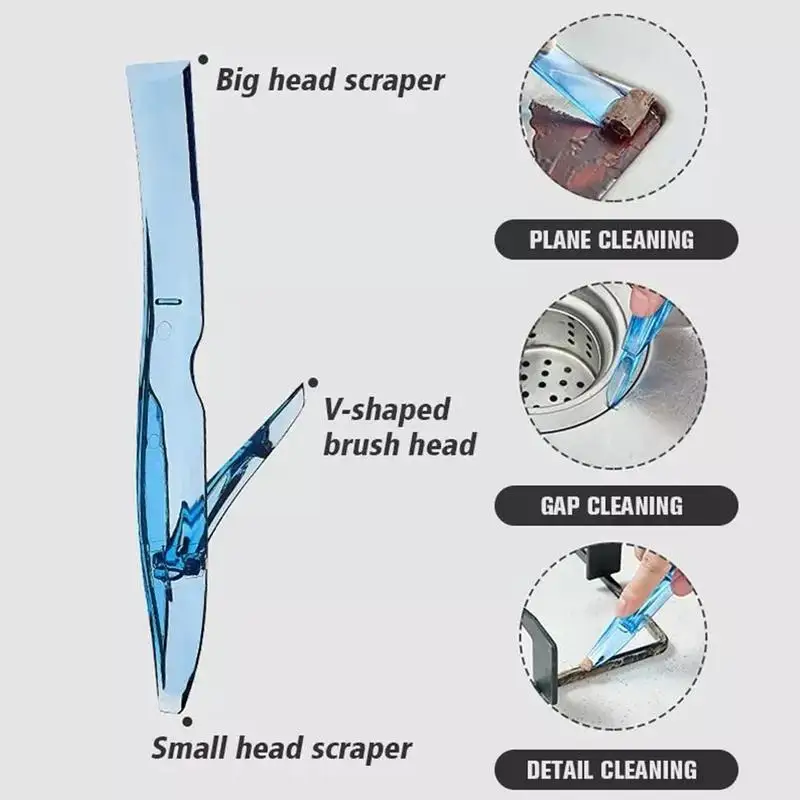 Big head scraper

V-shaped brush head

Small head scraper

PLANE CLEANING

GAP CLEANING

DETAIL CLEANING