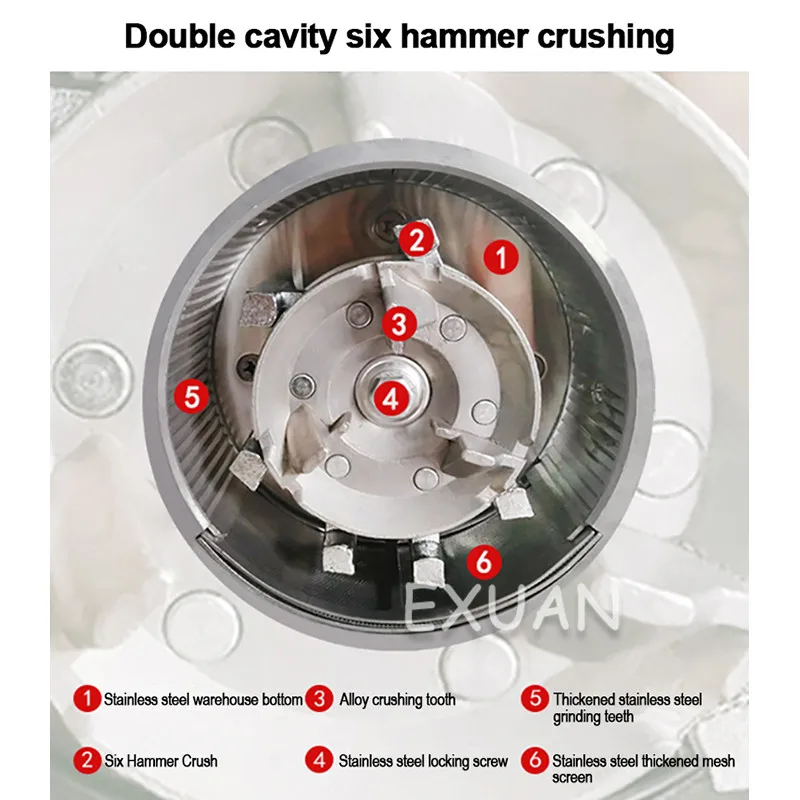 Double cavity six hammer crushing

2
1
3
5
4
6
EXUAN

1 Stainless steel warehouse bottom
3 Alloy crushing tooth
5 Thickened stainless steel grinding teeth

2 Six Hammer Crush
4 Stainless steel locking screw
6 Stainless steel thickened mesh screen