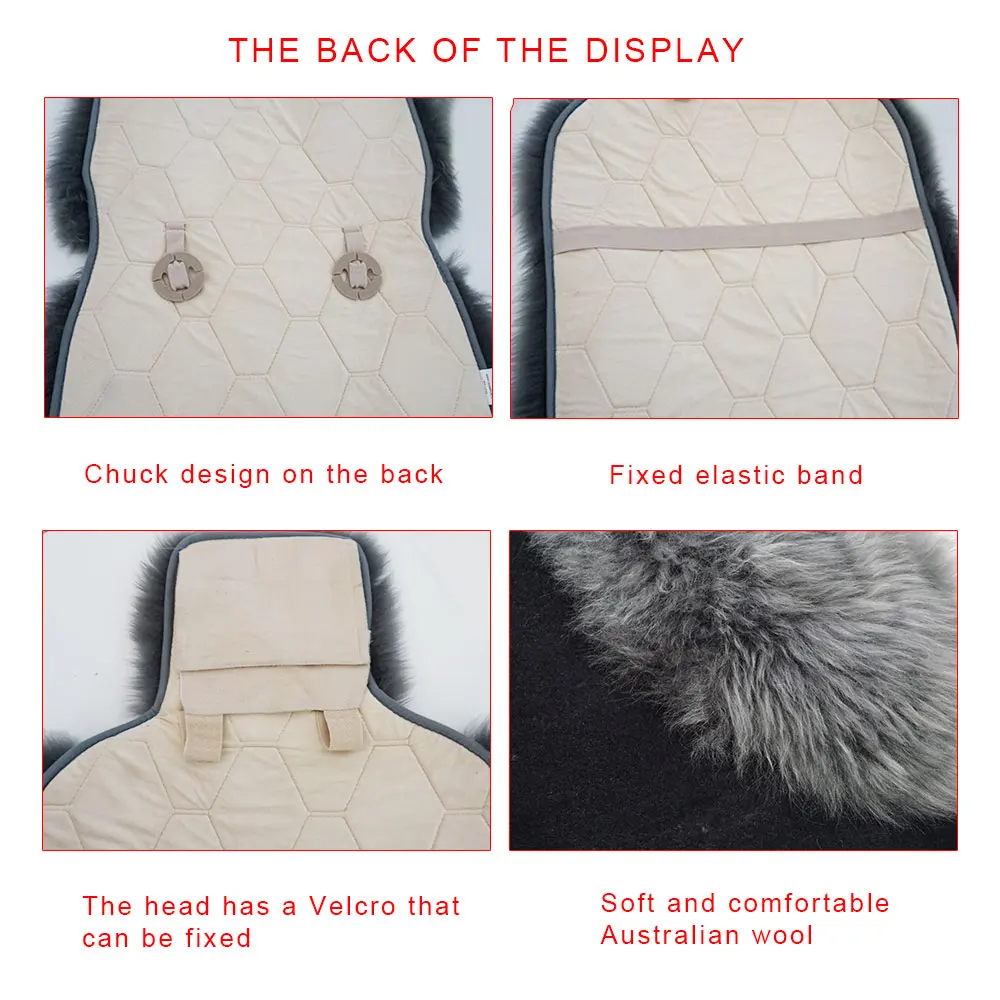 THE BACK OF THE DISPLAY

Chuck design on the back

Fixed elastic band

The head has a Velcro that can be fixed

Soft and comfortable Australian wool