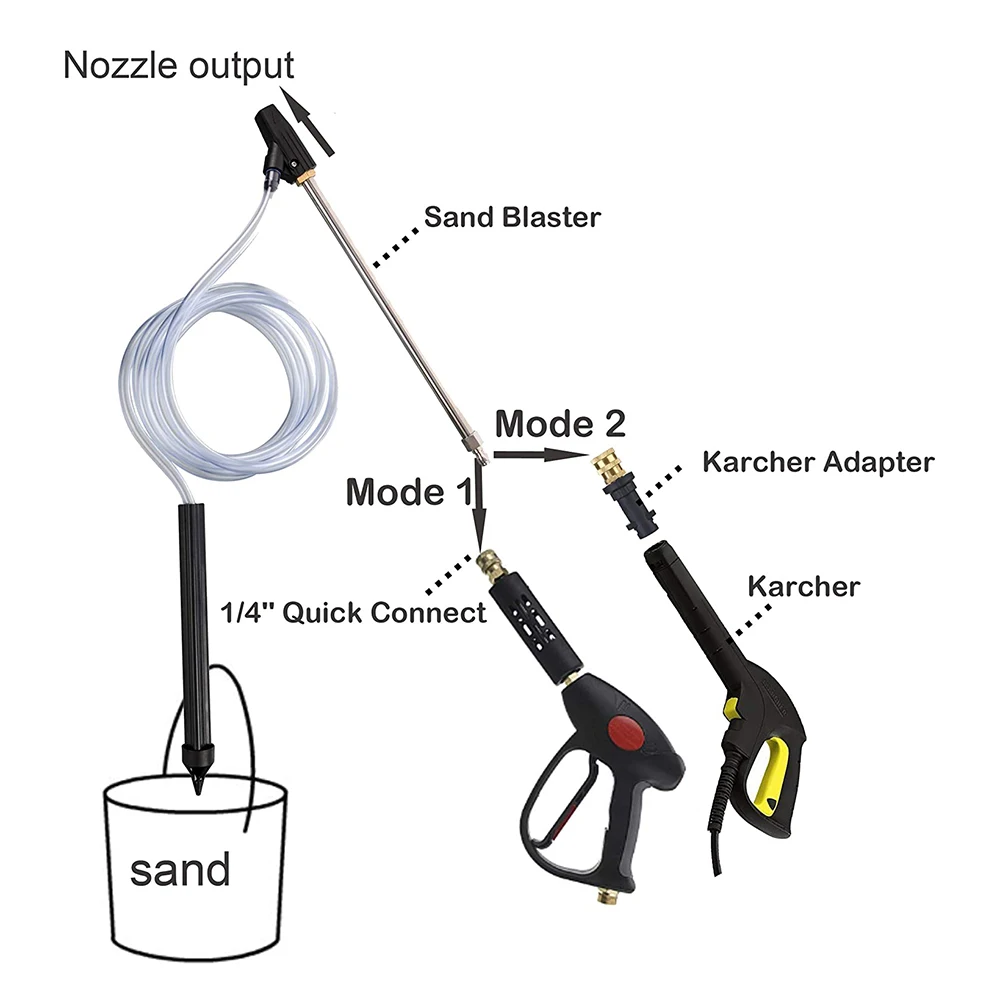 Nozzle output

Sand Blaster

Mode 2

Karcher Adapter

Mode 1

Karcher

1/4" Quick Connect

sand