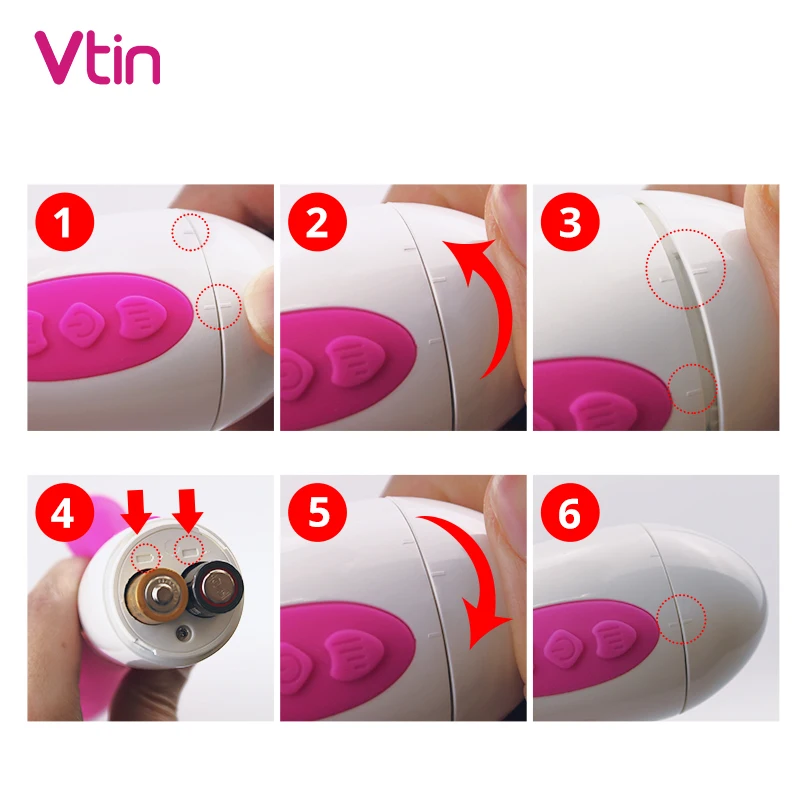 Vtin

1

2

3

4

5

6