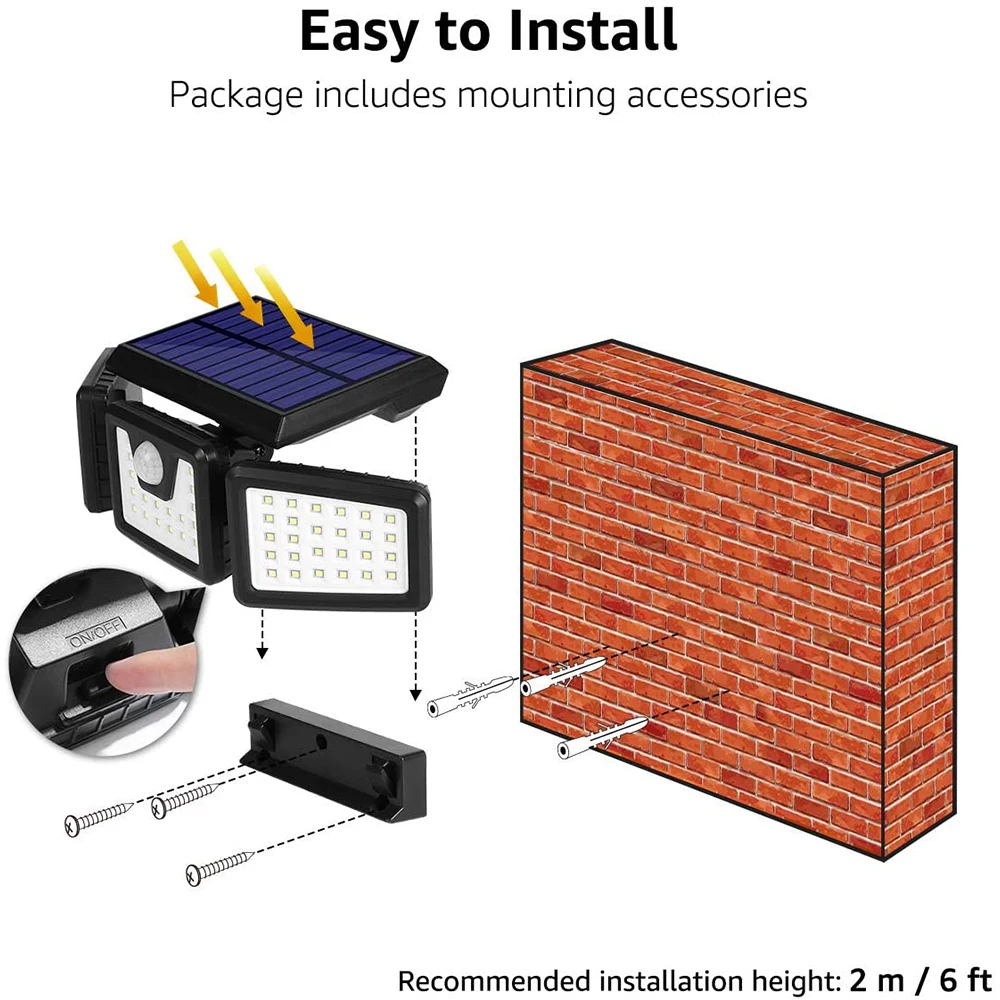 Easy to Install
Package includes mounting accessories

ON/OFF

Recommended installation height: 2 m / 6 ft