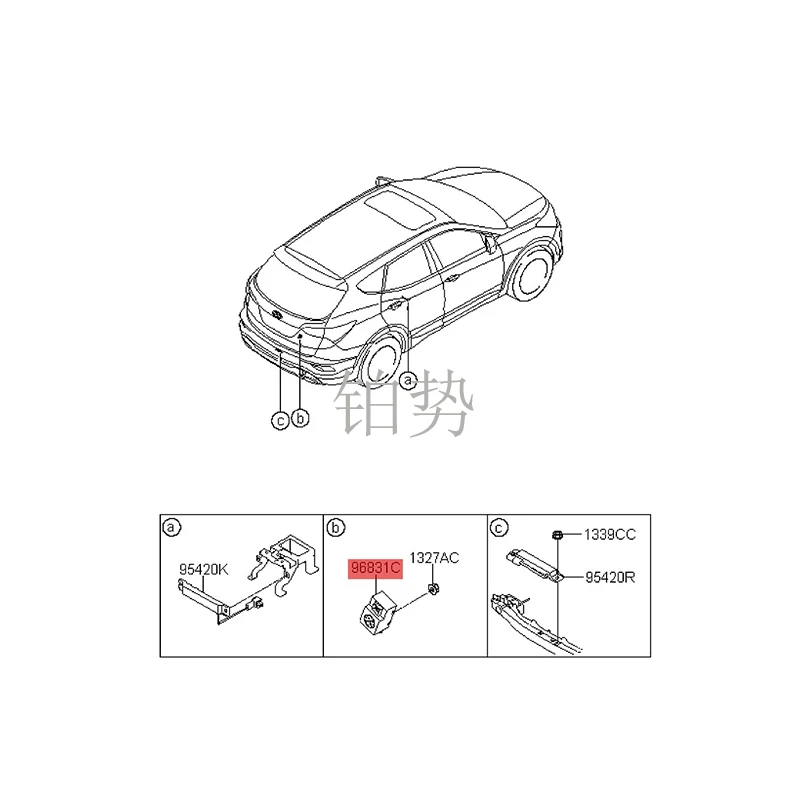 a
c
b
铂势

a
95420K

b
96831C
1327AC

c
1339CC
95420R