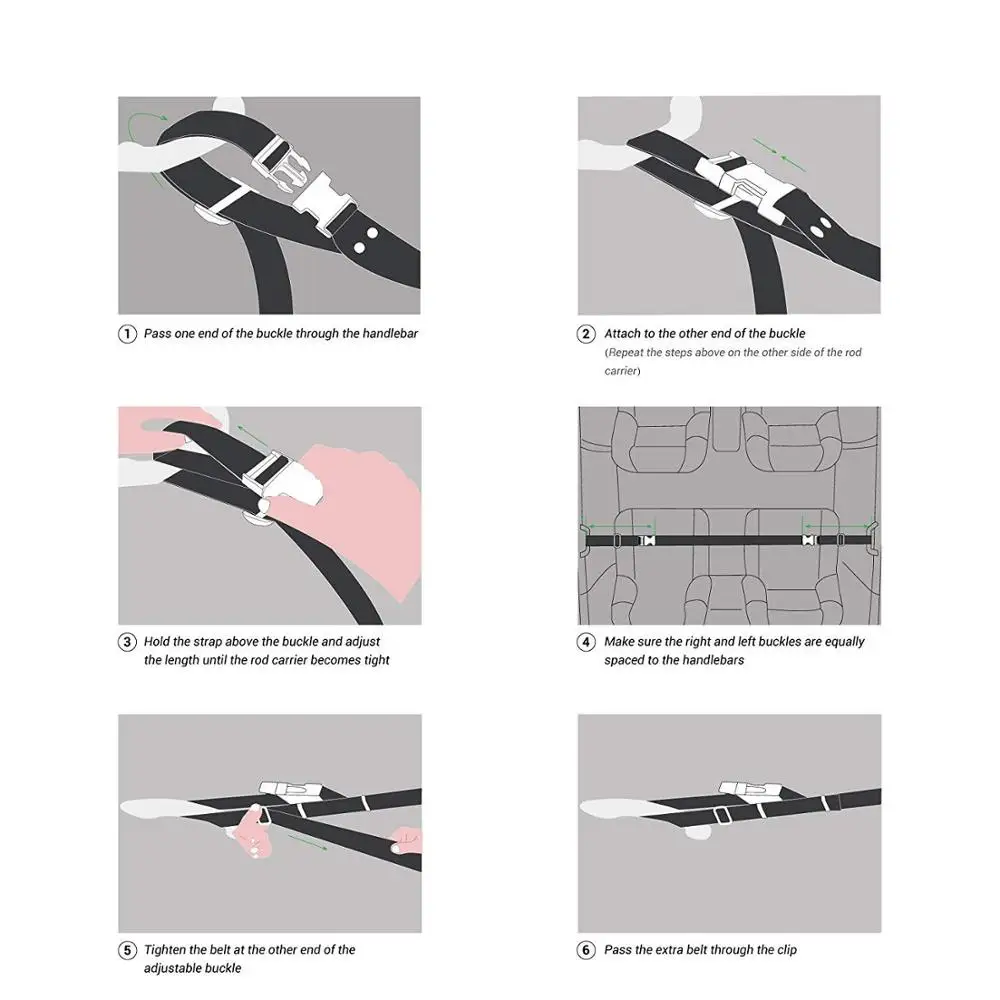 1 Pass one end of the buckle through the handlebar

2 Attach to the other end of the buckle
(Repeat the steps above on the other side of the rod carrier)

3 Hold the strap above the buckle and adjust the length until the rod carrier becomes tight

4 Make sure the right and left buckles are equally spaced to the handlebars

5 Tighten the belt at the other end of the adjustable buckle

6 Pass the extra belt through the clip