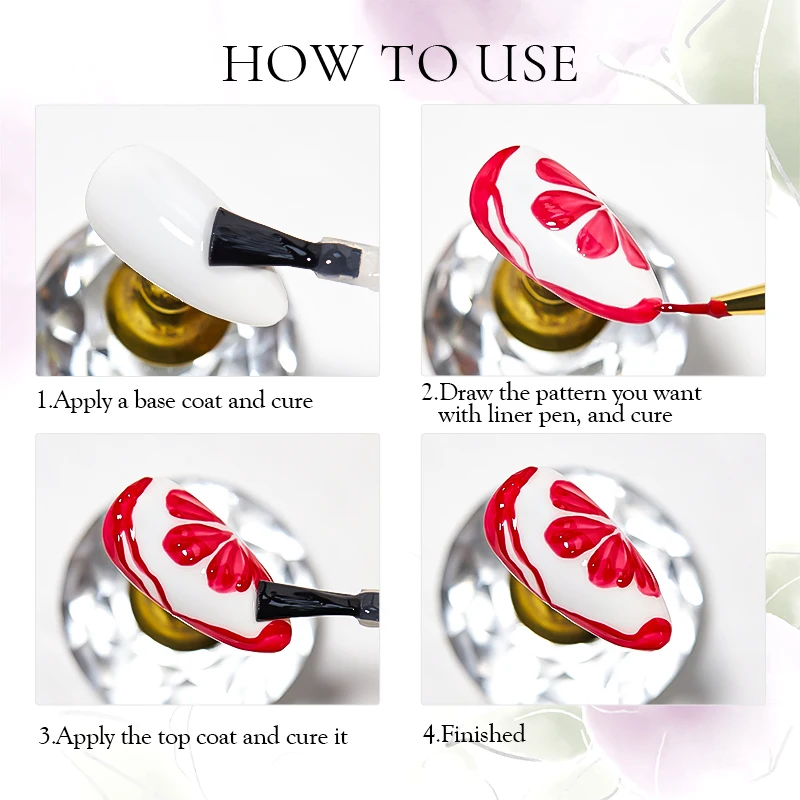 HOW TO USE

1.Apply a base coat and cure

2.Draw the pattern you want with liner pen, and cure

3.Apply the top coat and cure it

4.Finished