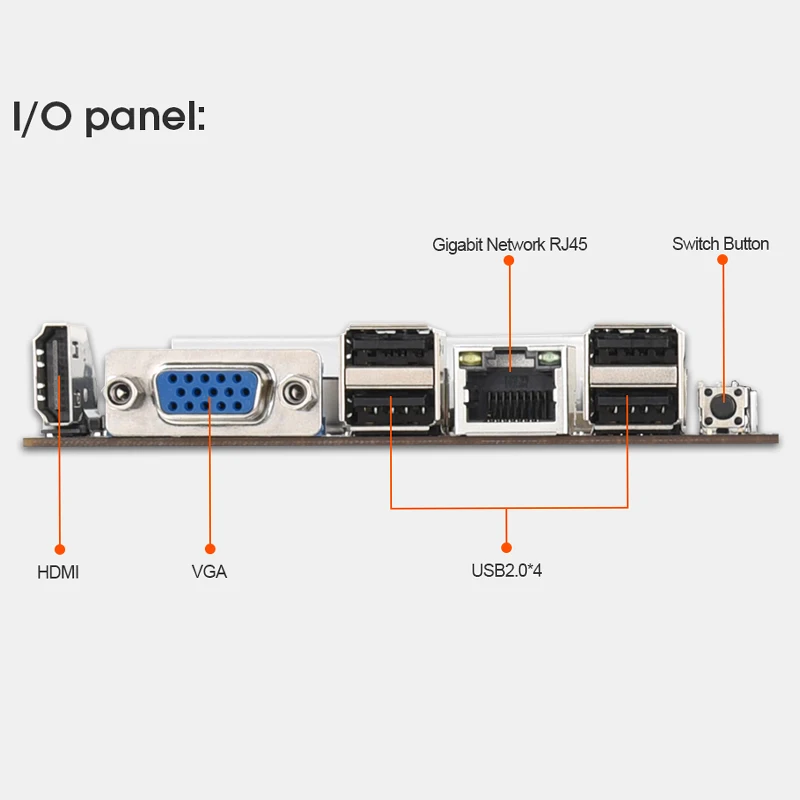 I/O panel:

Gigabit Network RJ45

Switch Button

HDMI

VGA

USB2.0*4