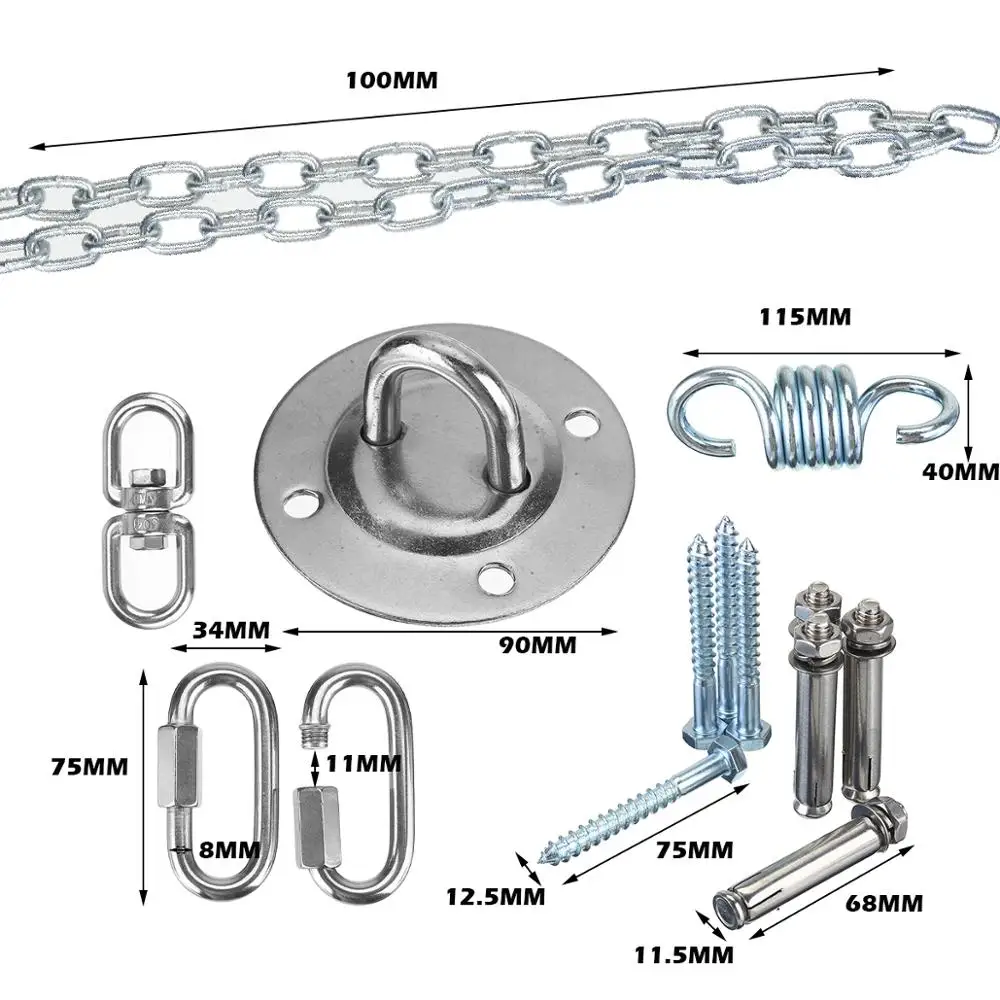 100MM

115MM

40MM

34MM

90MM

75MM

11MM

8MM

75MM

12.5MM

68MM

11.5MM