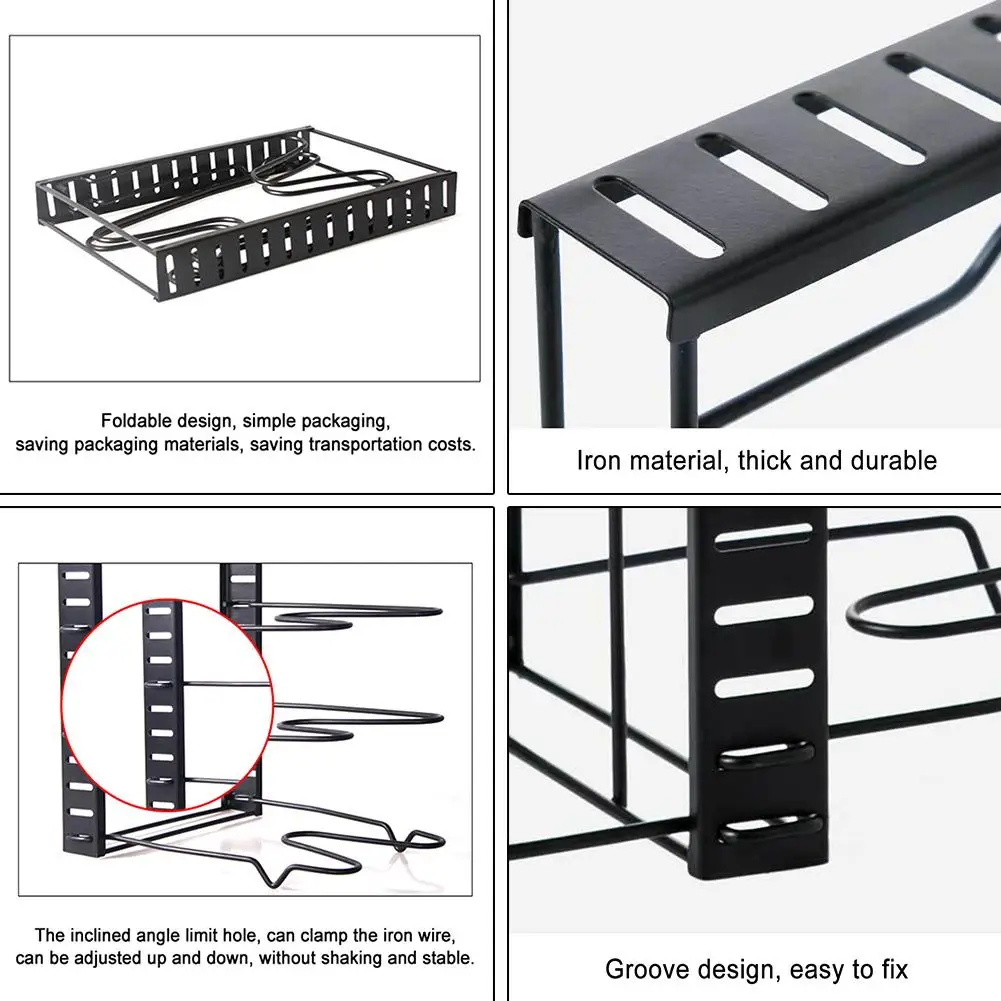 Foldable design, simple packaging, saving packaging materials, saving transportation costs.

Iron material, thick and durable

The inclined angle limit hole, can clamp the iron wire, can be adjusted up and down, without shaking and stable.

Groove design, easy to fix