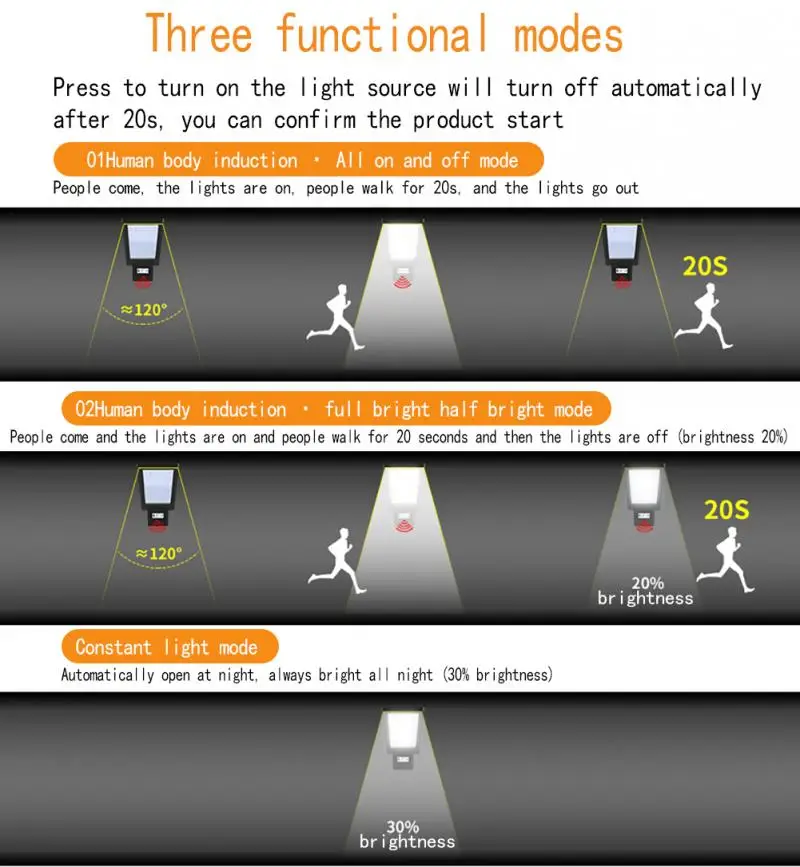 Three functional modes

Press to turn on the light source will turn off automatically after 20s, you can confirm the product start

01Human body induction · All on and off mode

People come, the lights are on, people walk for 20s, and the lights go out

≈120°

20S

02Human body induction · full bright half bright mode

People come and the lights are on and people walk for 20 seconds and then the lights are off (brightness 20%)

≈120°

20S

20% brightness

Constant light mode

Automatically open at night, always bright all night (30% brightness)

30% brightness