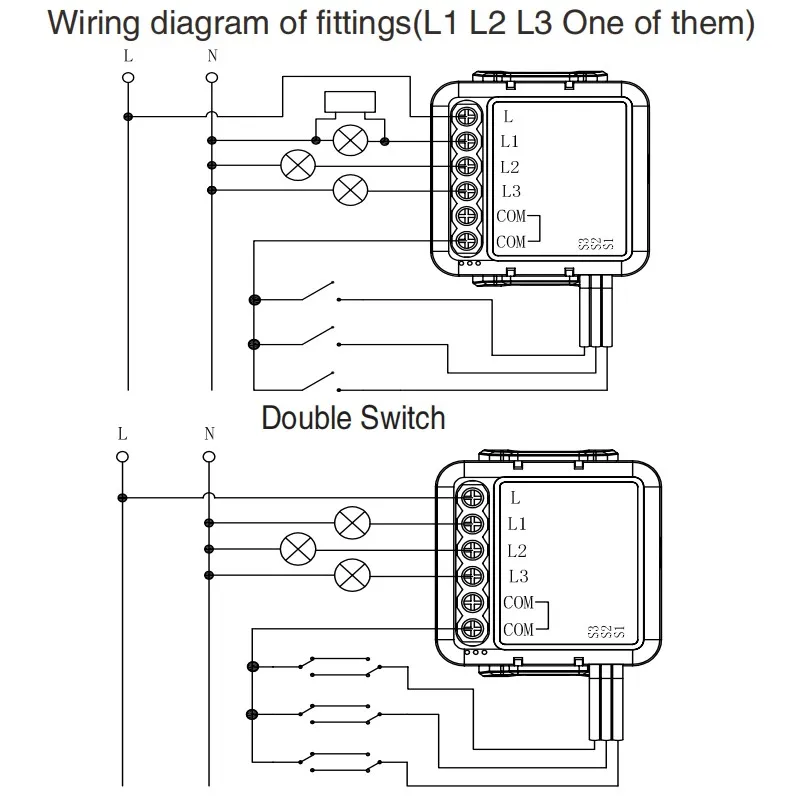 Wiring diagram of fittings(L1 L2 L3 One of them)

L N

L
L1
L2
L3
COM
COM
S3 S2 S1

Double Switch

L N

L
L1
L2
L3
COM
COM
S3 S2 S1