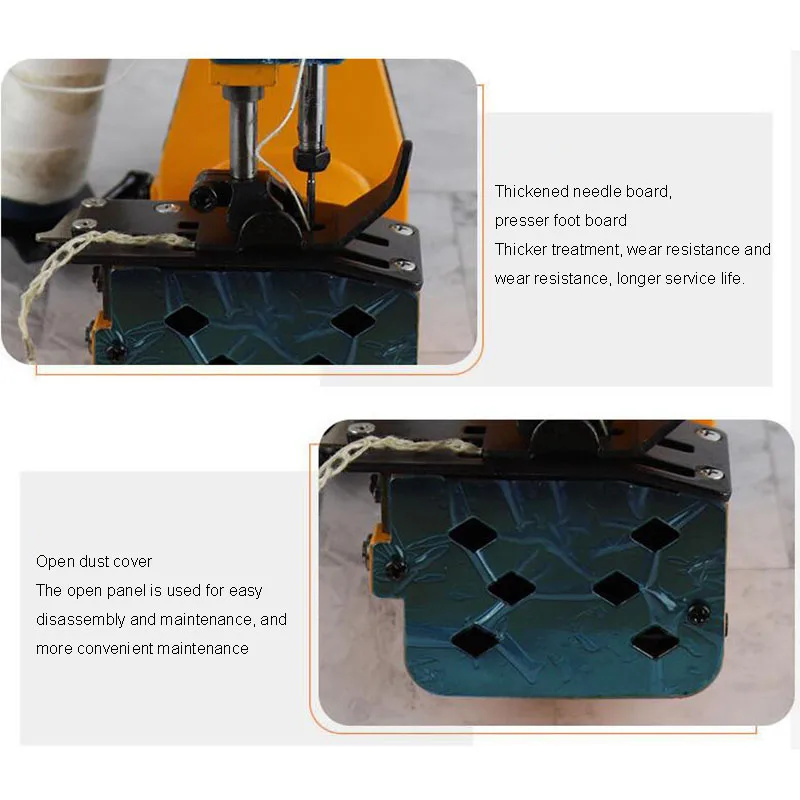 Thickened needle board,
presser foot board
Thicker treatment, wear resistance and wear resistance, longer service life.

Open dust cover
The open panel is used for easy disassembly and maintenance, and more convenient maintenance