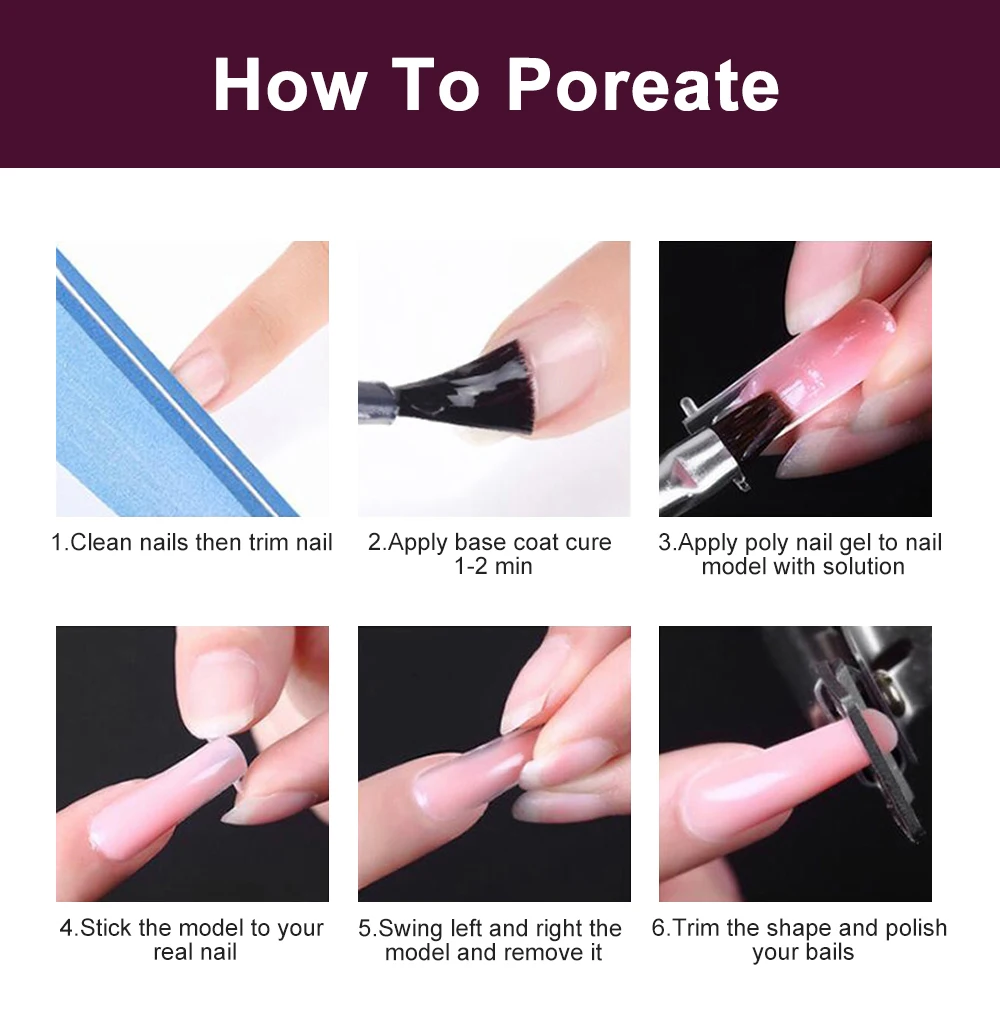 How To Poreate

1.Clean nails then trim nail

2.Apply base coat cure 1-2 min

3.Apply poly nail gel to nail model with solution

4.Stick the model to your real nail

5.Swing left and right the model and remove it

6.Trim the shape and polish your bails