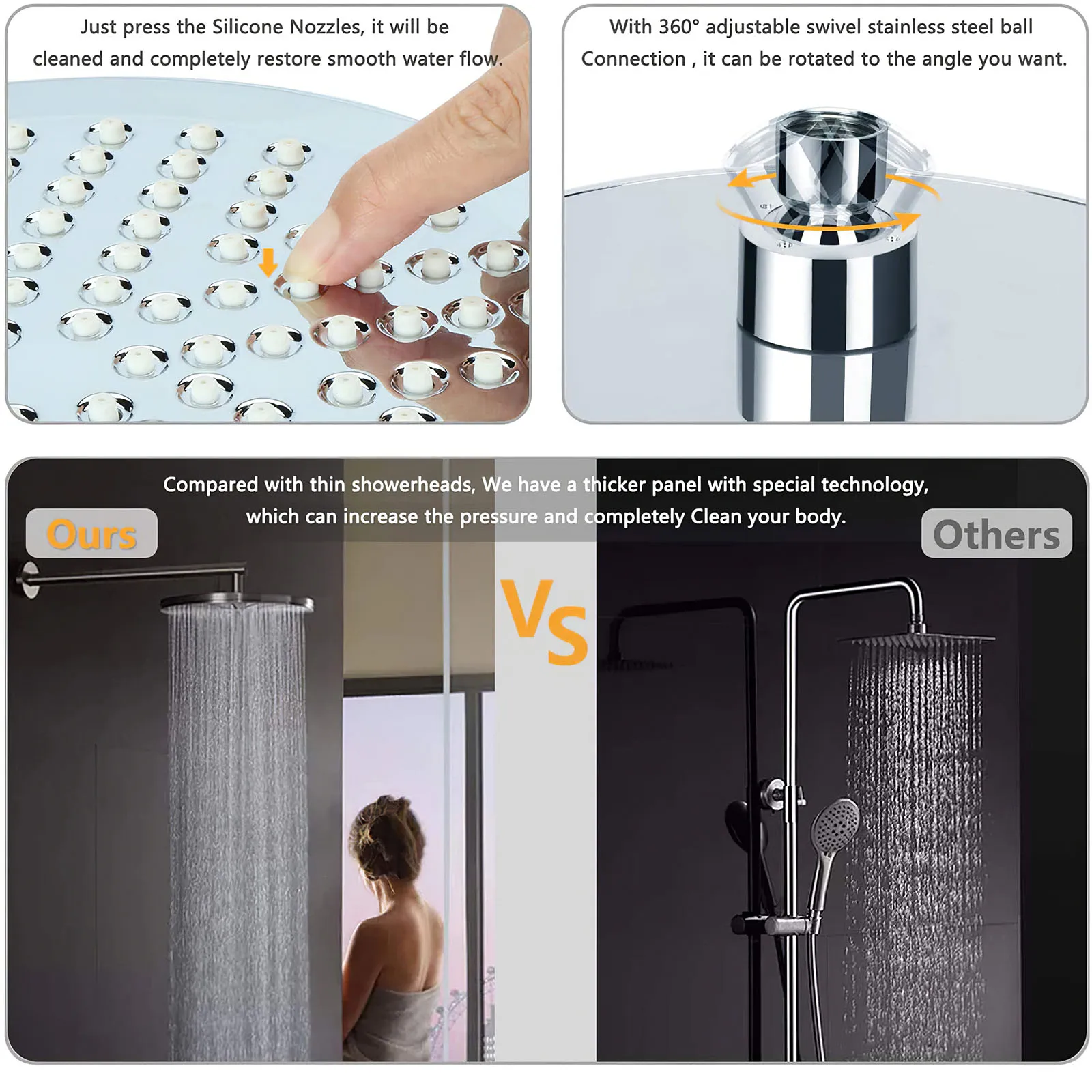 Just press the Silicone Nozzles, it will be cleaned and completely restore smooth water flow.

With 360° adjustable swivel stainless steel ball Connection , it can be rotated to the angle you want.

Compared with thin showerheads, We have a thicker panel with special technology, which can increase the pressure and completely Clean your body.

Ours

Vs

Others