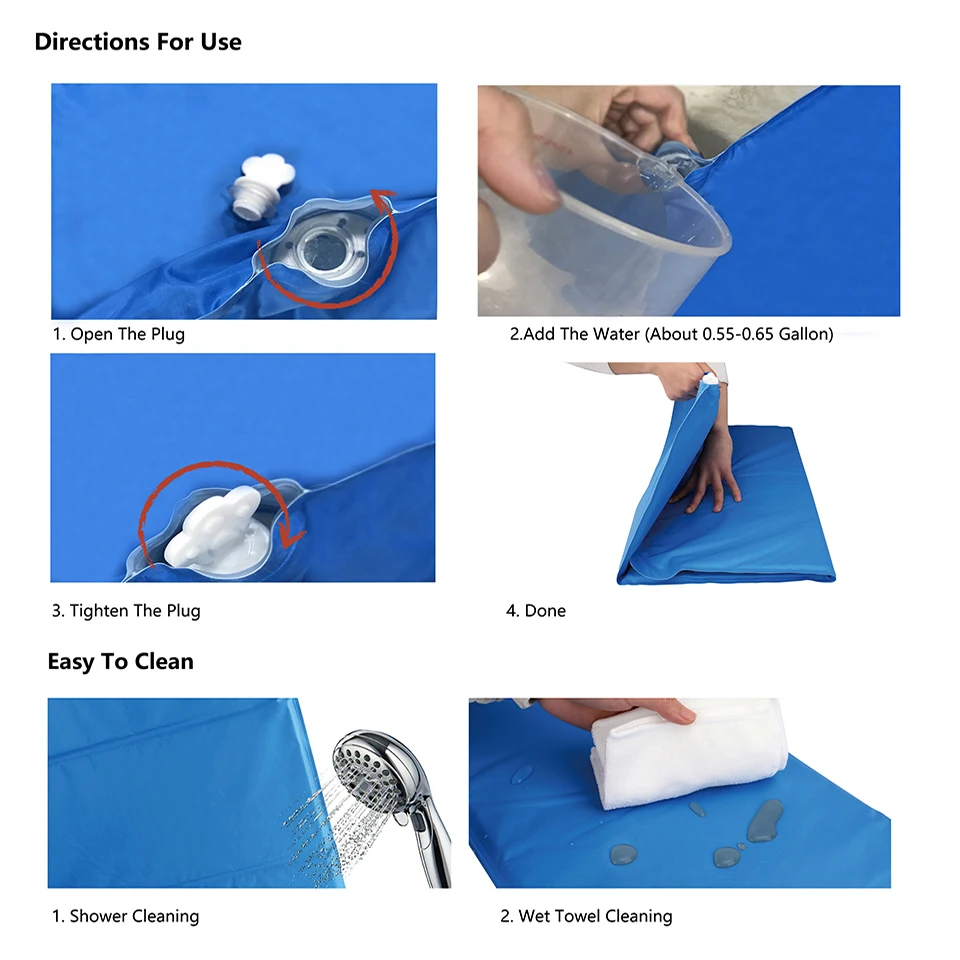 Directions For Use

1. Open The Plug

2.Add The Water (About 0.55-0.65 Gallon)

3. Tighten The Plug

4. Done

Easy To Clean

1. Shower Cleaning

2. Wet Towel Cleaning