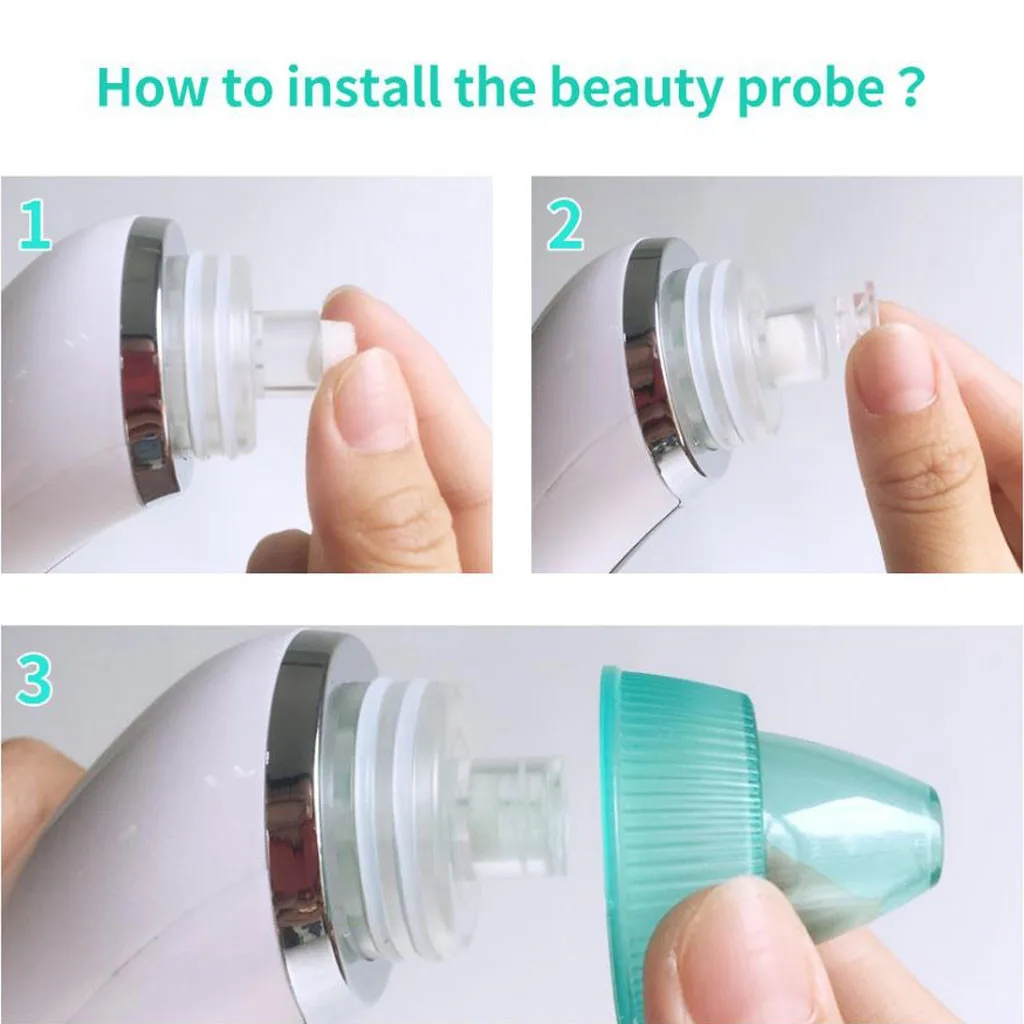 How to install the beauty probe ?

1

2

3