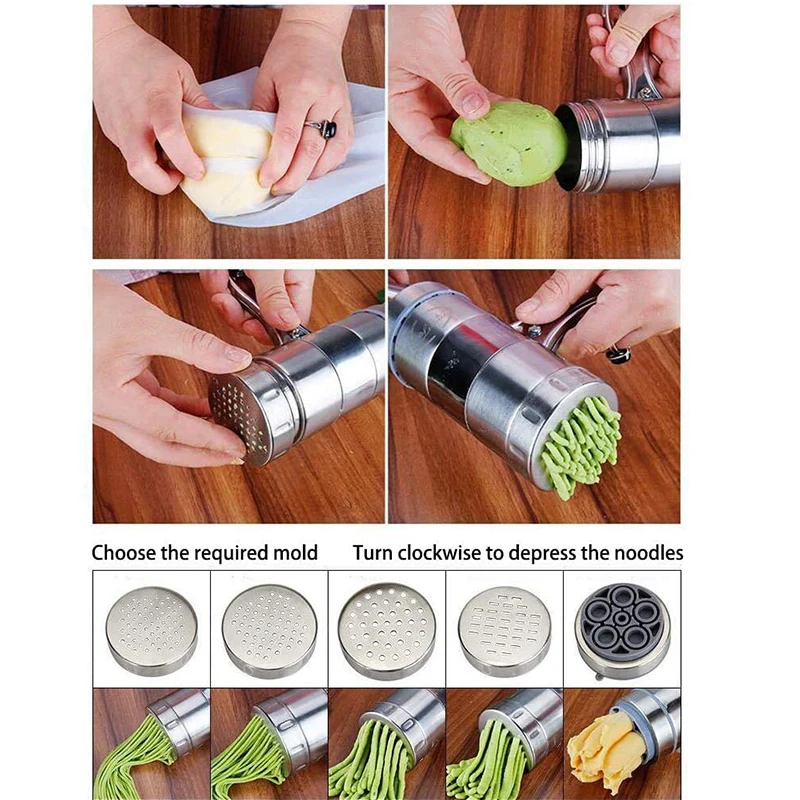 Choose the required mold

Turn clockwise to depress the noodles