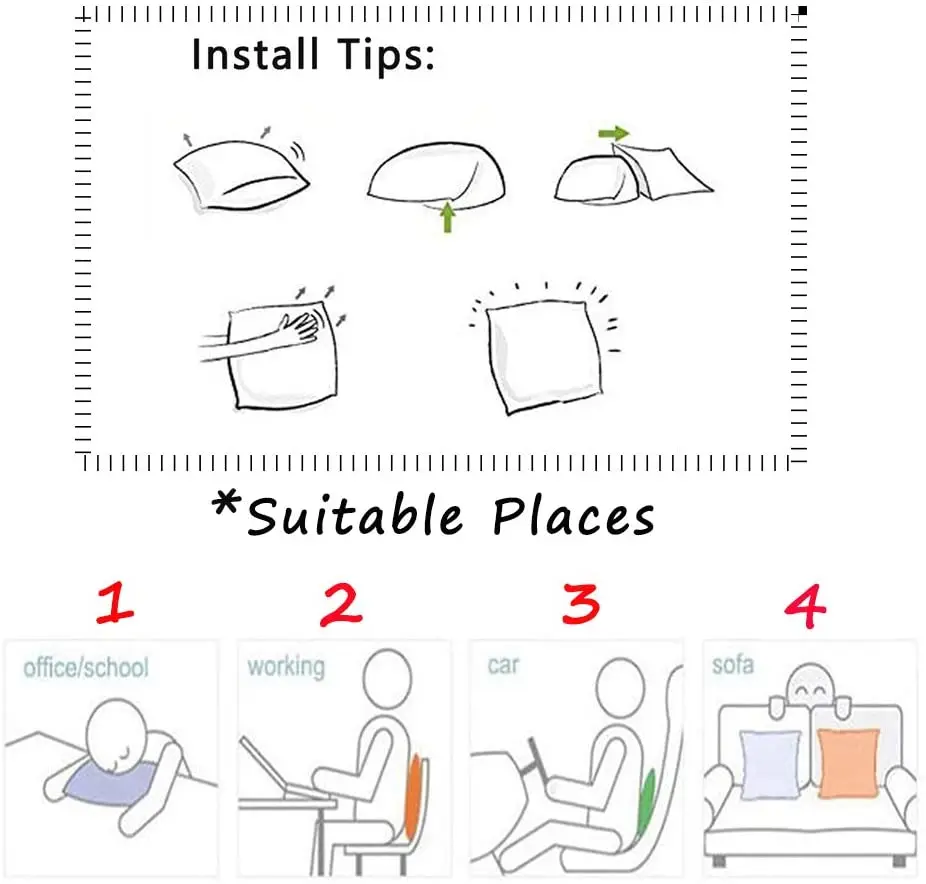 Install Tips:

*Suitable Places

1
office/school

2
working

3
car

4
sofa