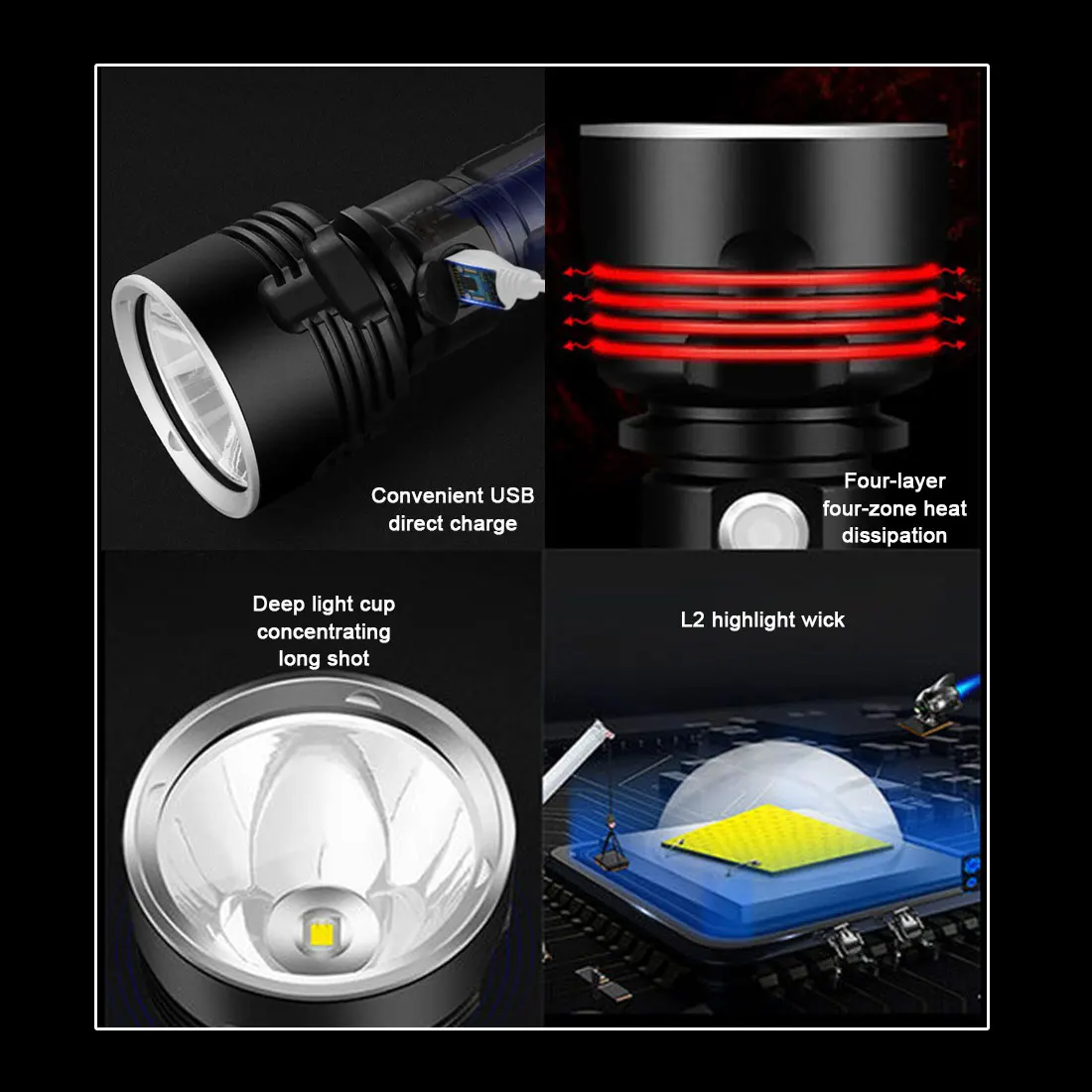 Convenient USB direct charge

Four-layer four-zone heat dissipation

Deep light cup concentrating long shot

L2 highlight wick