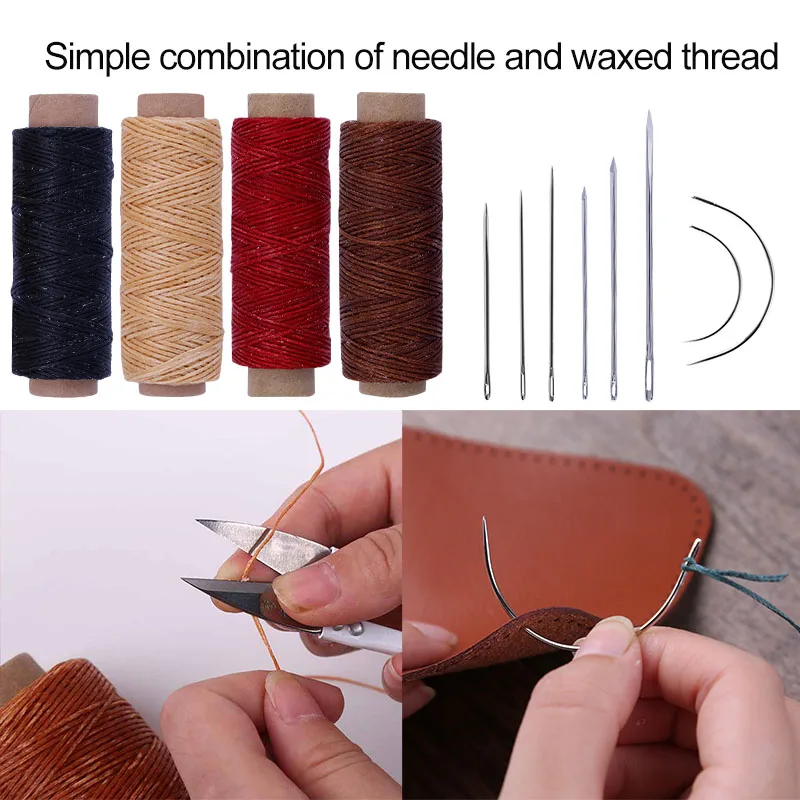 Simple combination of needle and waxed thread