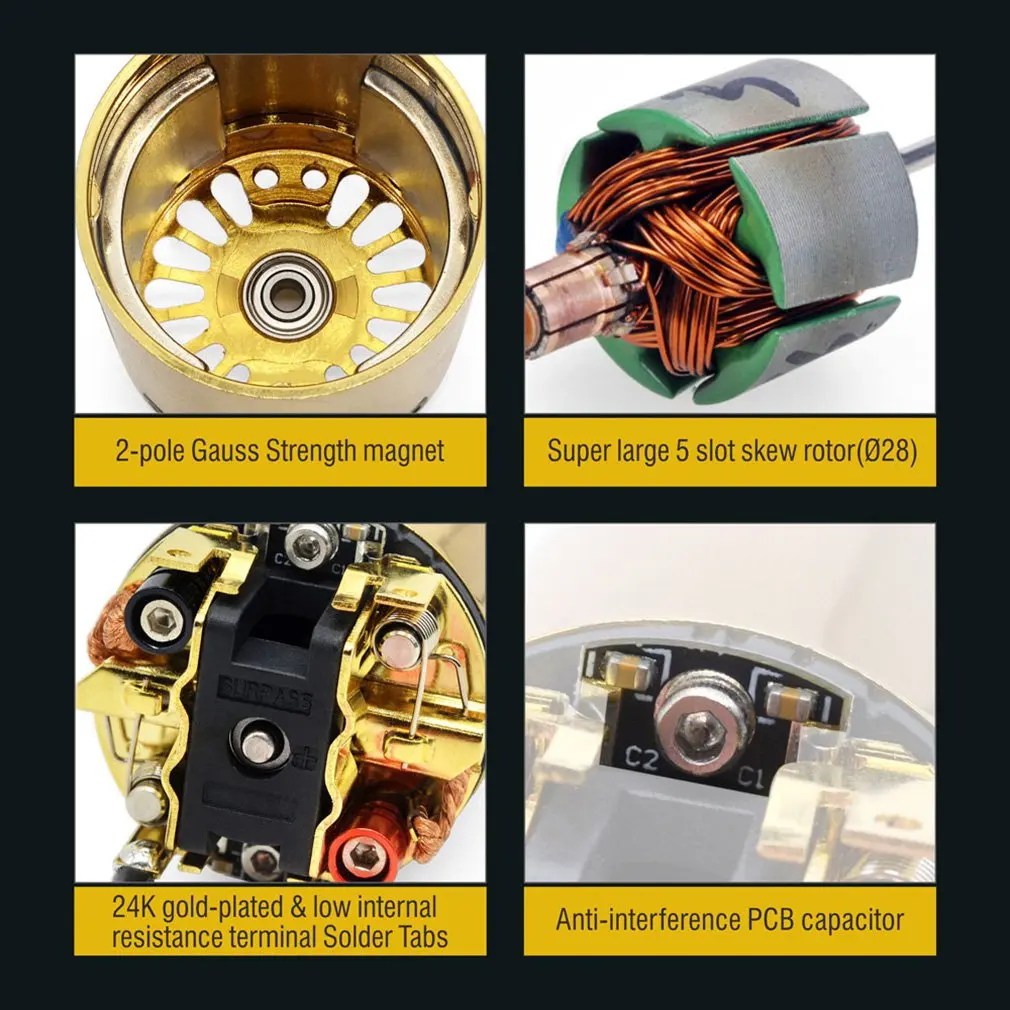 2-pole Gauss Strength magnet

Super large 5 slot skew rotor(Ø28)

C2 C1

SURPASS

24K gold-plated & low internal resistance terminal Solder Tabs

C2 C1

Anti-interference PCB capacitor