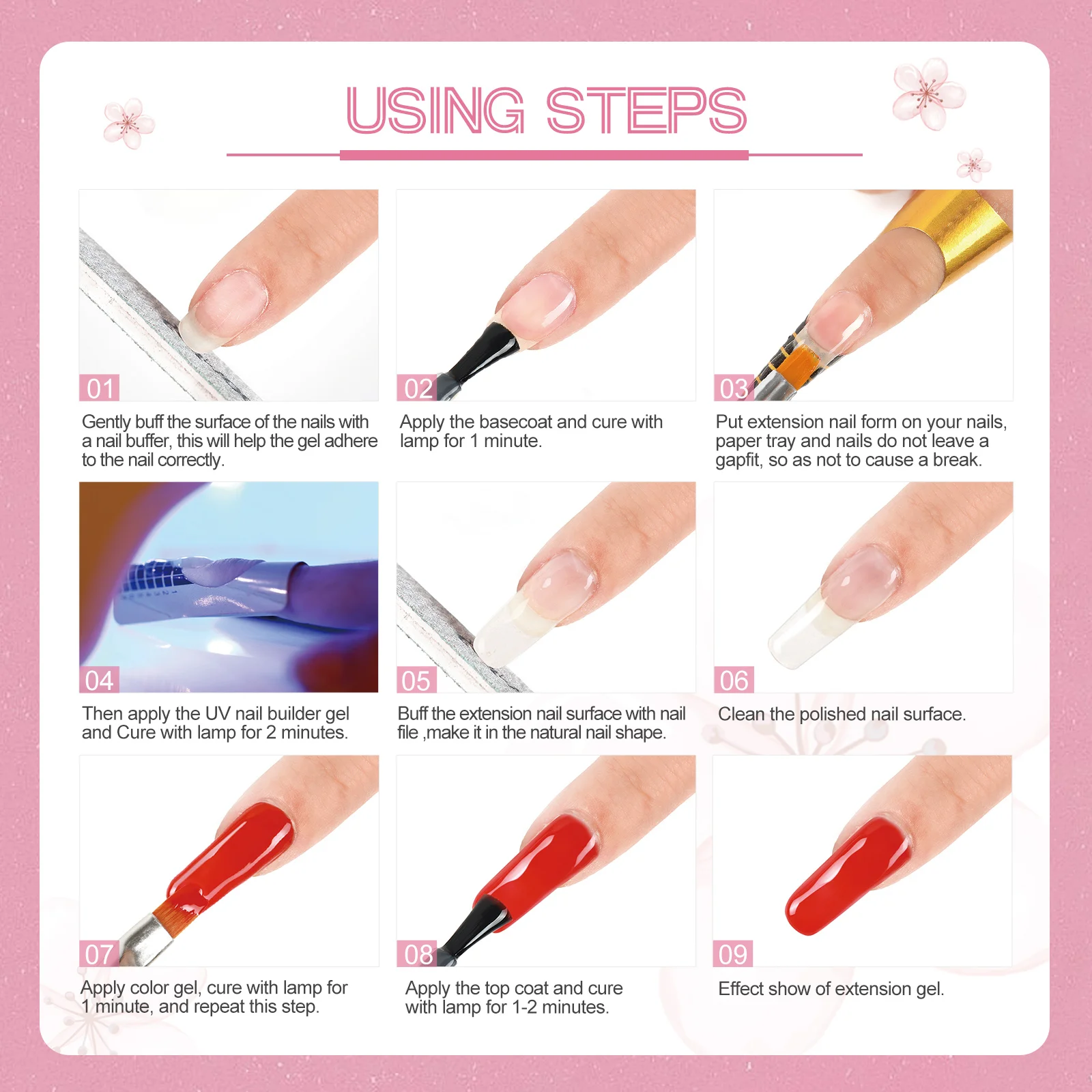 USING STEPS

01
Gently buff the surface of the nails with a nail buffer, this will help the gel adhere to the nail correctly.

02
Apply the basecoat and cure with lamp for 1 minute.

03
Put extension nail form on your nails, paper tray and nails do not leave a gapfit, so as not to cause a break.

04
Then apply the UV nail builder gel and Cure with lamp for 2 minutes.

05
Buff the extension nail surface with nail file ,make it in the natural nail shape.

06
Clean the polished nail surface.

07
Apply color gel, cure with lamp for 1 minute, and repeat this step.

08
Apply the top coat and cure with lamp for 1-2 minutes.

09
Effect show of extension gel.