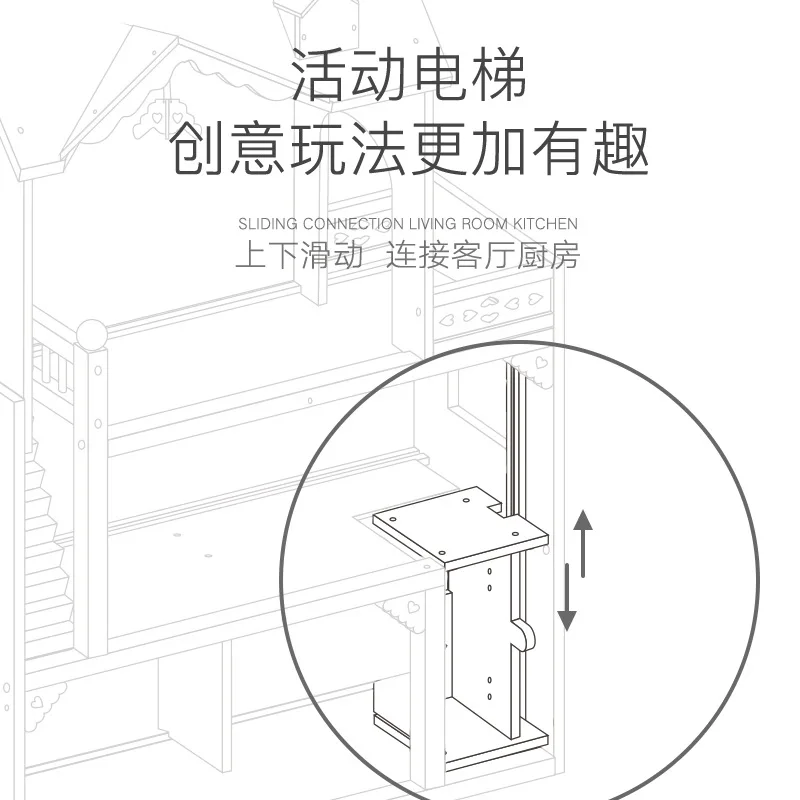 活动电梯
创意玩法更加有趣

SLIDING CONNECTION LIVING ROOM KITCHEN
上下滑动 连接客厅厨房