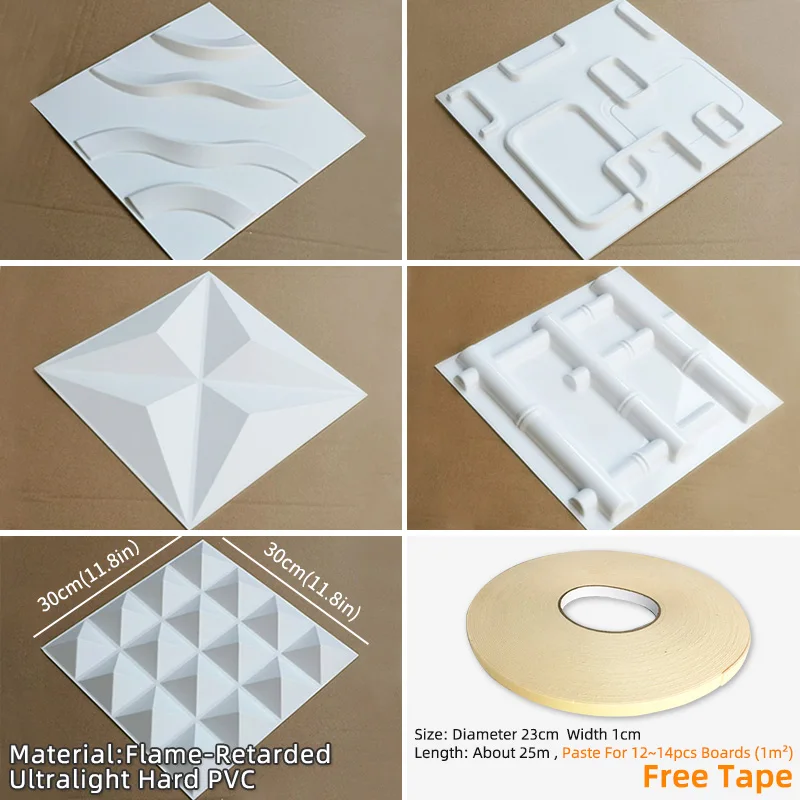 30cm(11.8in)

30cm(11.8in)

Material:Flame-Retarded Ultralight Hard PVC

Size: Diameter 23cm Width 1cm
Length: About 25m , Paste For 12~14pcs Boards ($1m^2$)

Free Tape