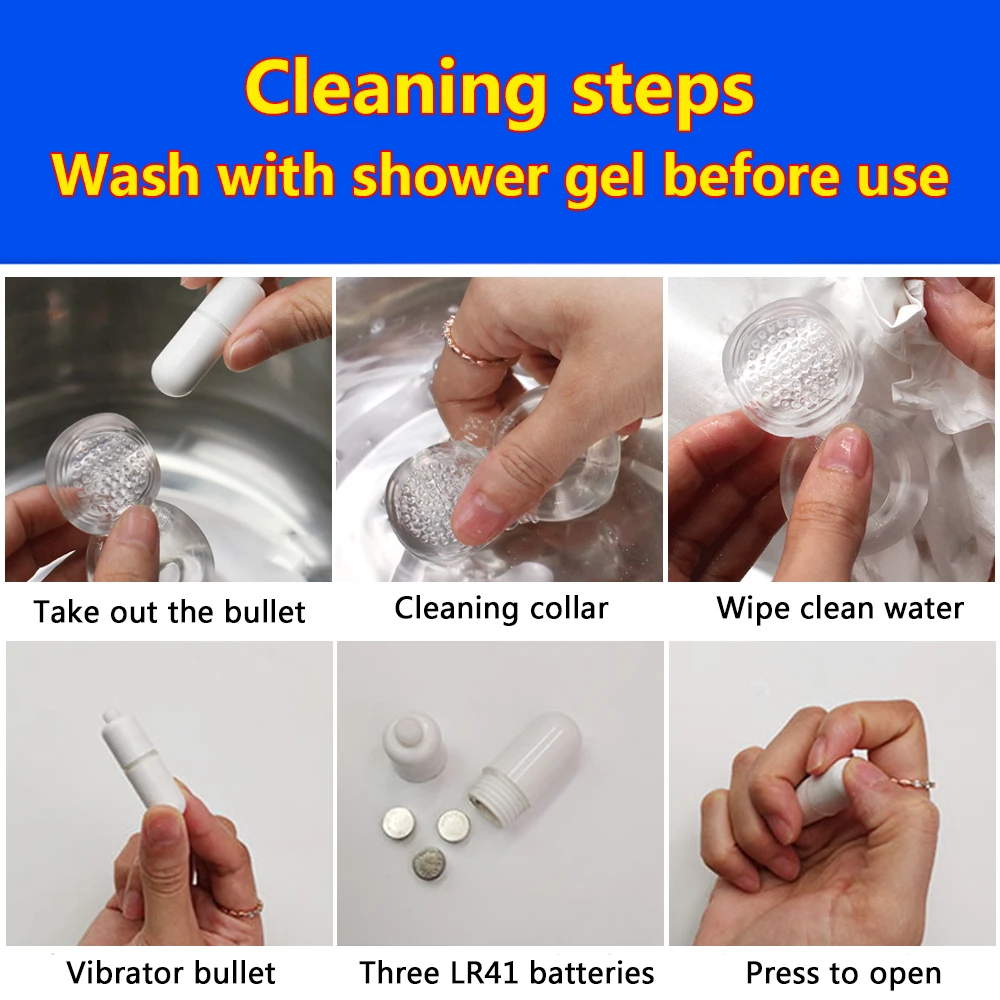 Cleaning steps
Wash with shower gel before use

Take out the bullet

Cleaning collar

Wipe clean water

Vibrator bullet

Three LR41 batteries

Press to open