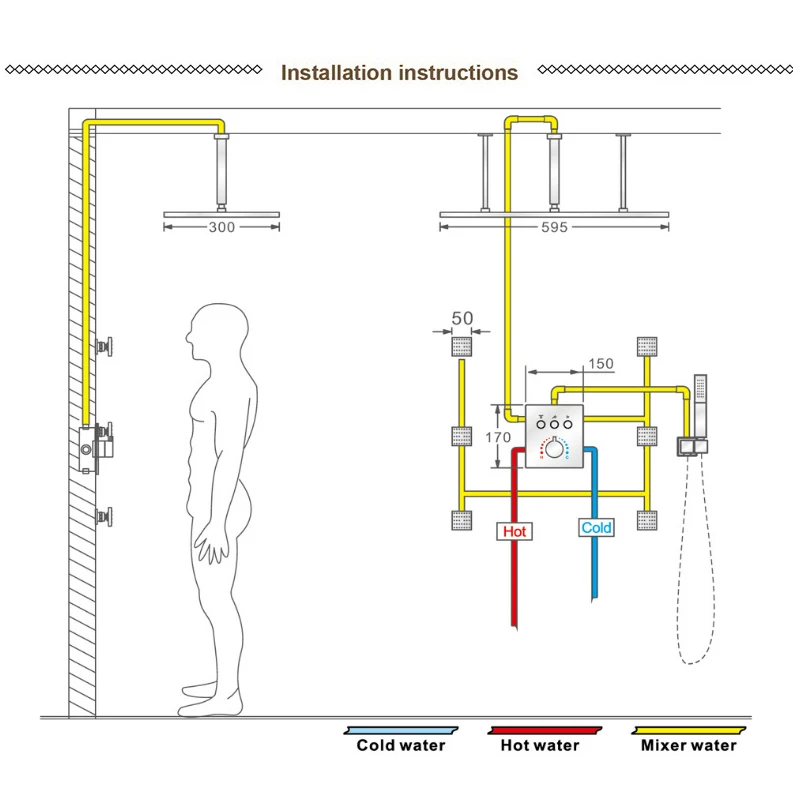 Installation instructions

300

595

50

150

170

Hot

Cold

Cold water

Hot water

Mixer water