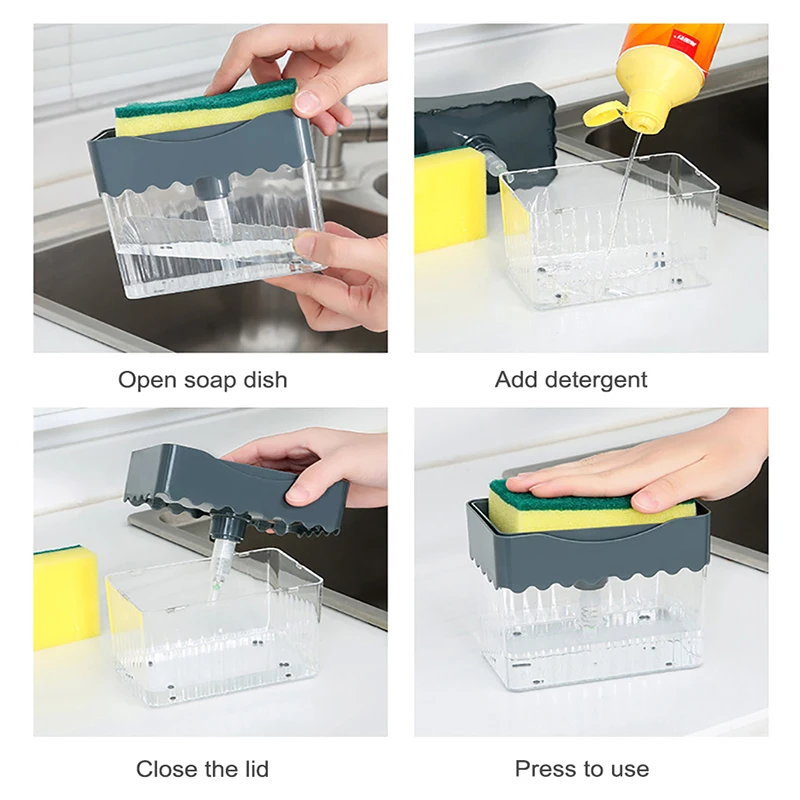 Open soap dish

Add detergent

Close the lid

Press to use