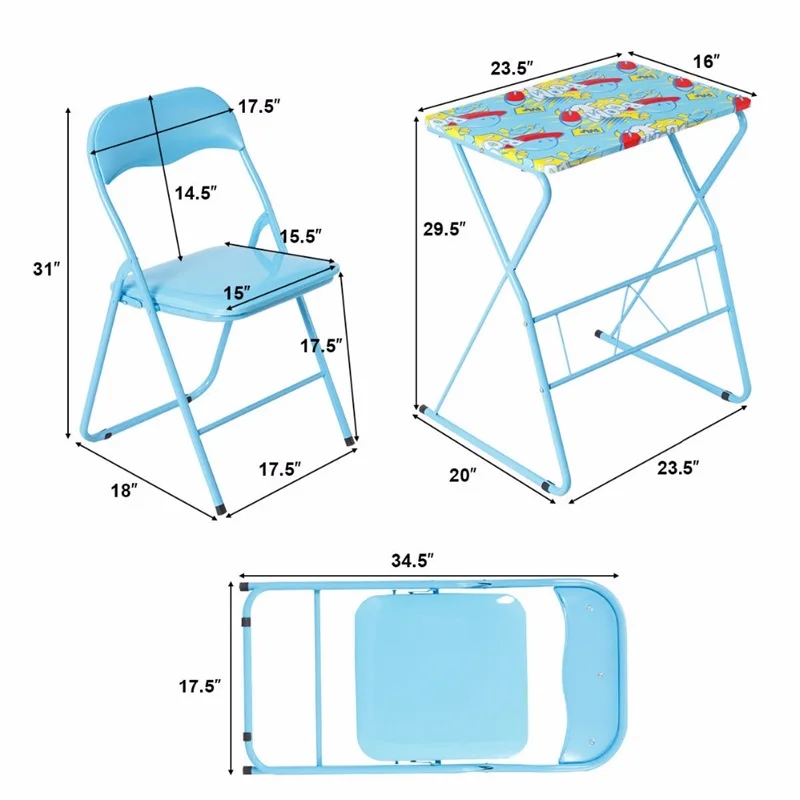 17.5″
14.5″
31″
15.5″
15″
17.5″
18″
17.5″
23.5″
16″
29.5″
20″
23.5″
34.5″
17.5″