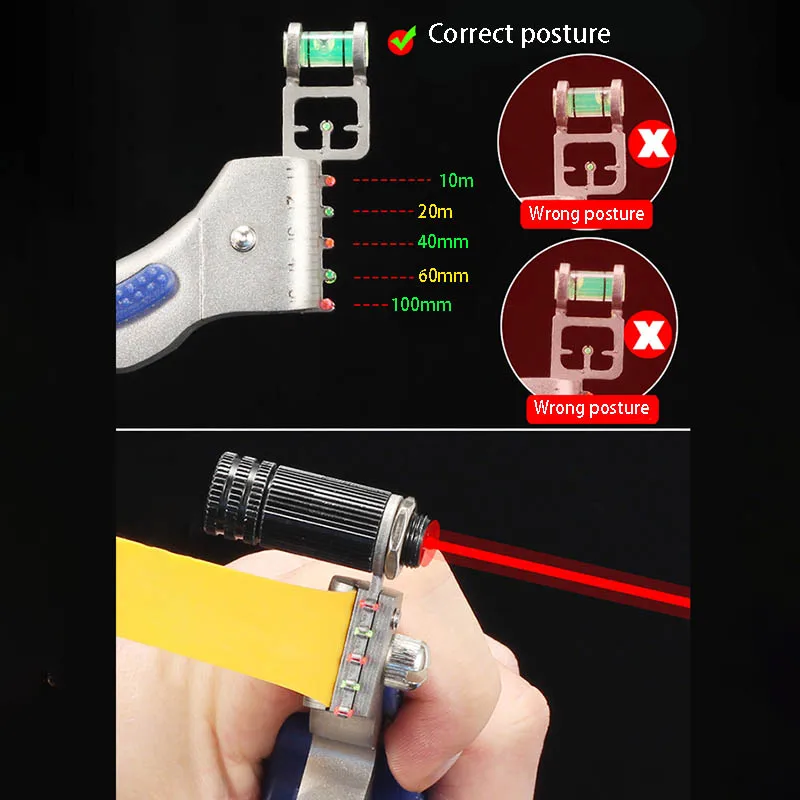 Correct posture

10m
20m
40mm
60mm
100mm

Wrong posture

Wrong posture