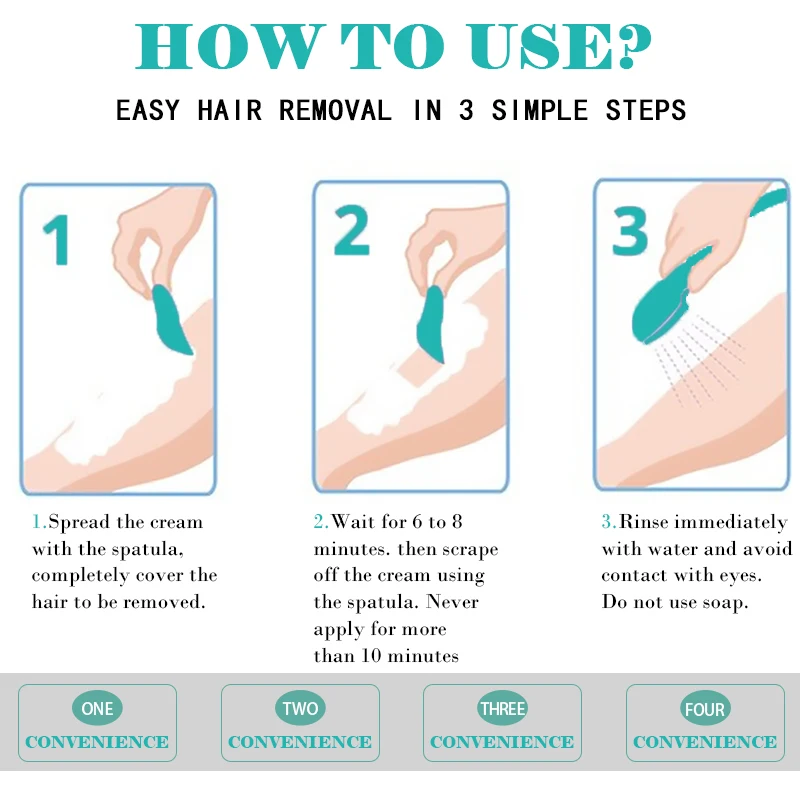 HOW TO USE?

EASY HAIR REMOVAL IN 3 SIMPLE STEPS

1

2

3

1.Spread the cream with the spatula, completely cover the hair to be removed.

2.Wait for 6 to 8 minutes. then scrape off the cream using the spatula. Never apply for more than 10 minutes

3.Rinse immediately with water and avoid contact with eyes. Do not use soap.

ONE
CONVENIENCE

TWO
CONVENIENCE

THREE
CONVENIENCE

FOUR
CONVENIENCE