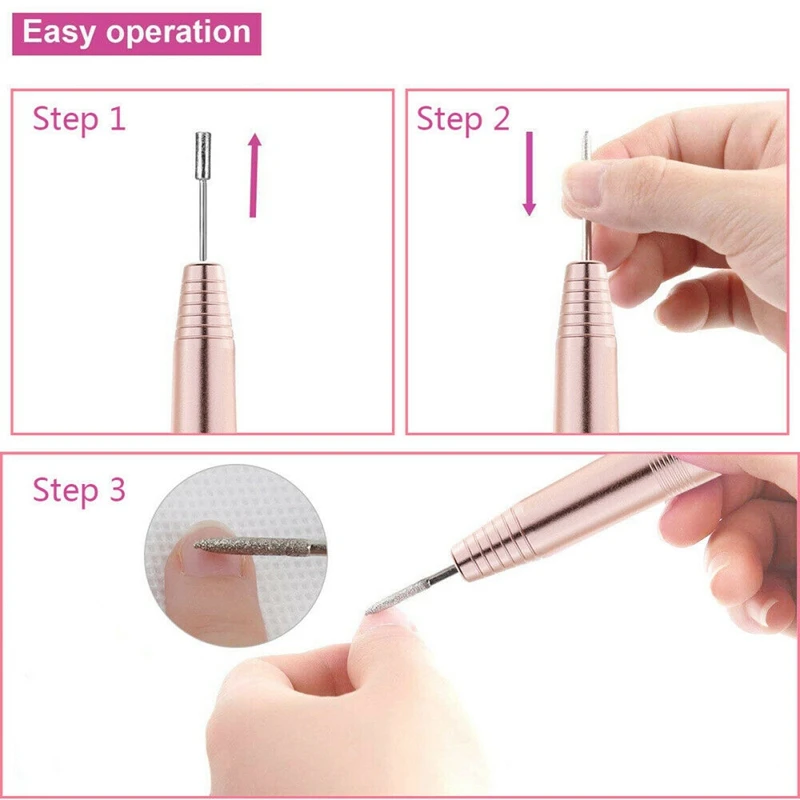 Easy operation

Step 1

Step 2

Step 3