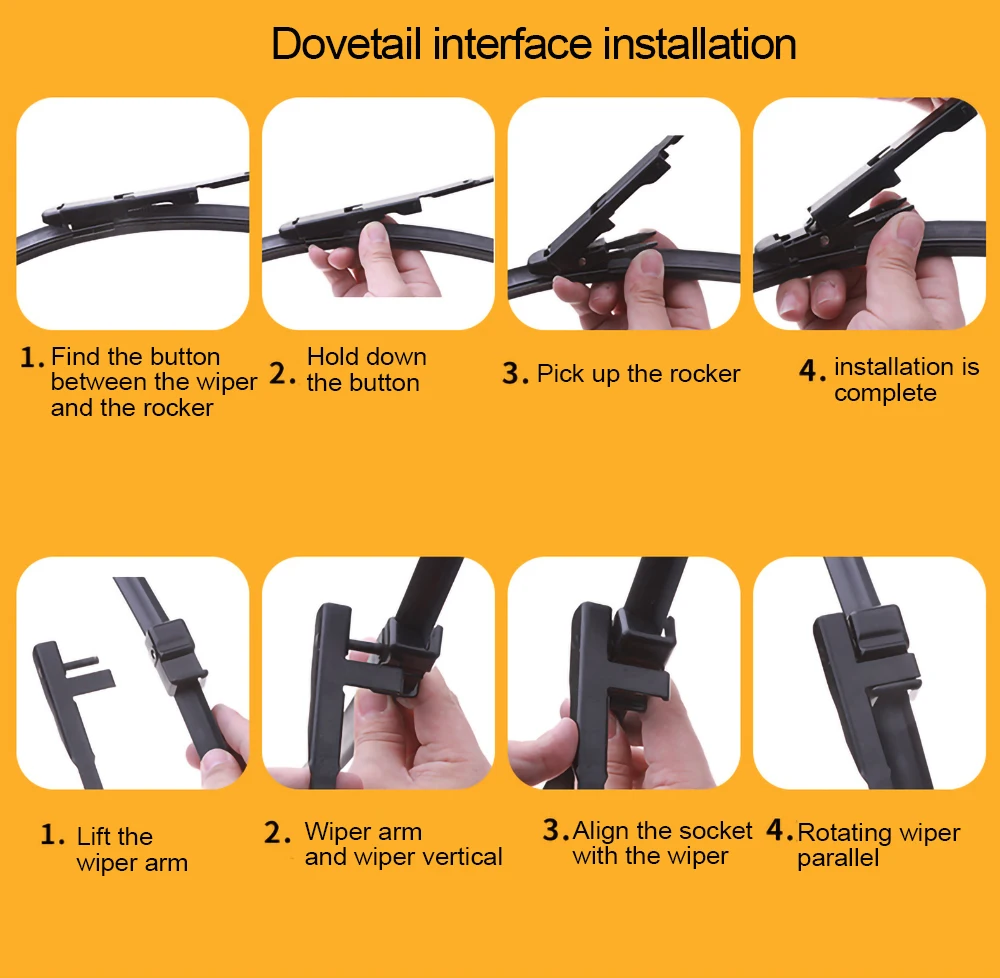 Dovetail interface installation

1. Find the button between the wiper and the rocker

2. Hold down the button

3. Pick up the rocker

4. installation is complete

1. Lift the wiper arm

2. Wiper arm and wiper vertical

3. Align the socket with the wiper

4. Rotating wiper parallel