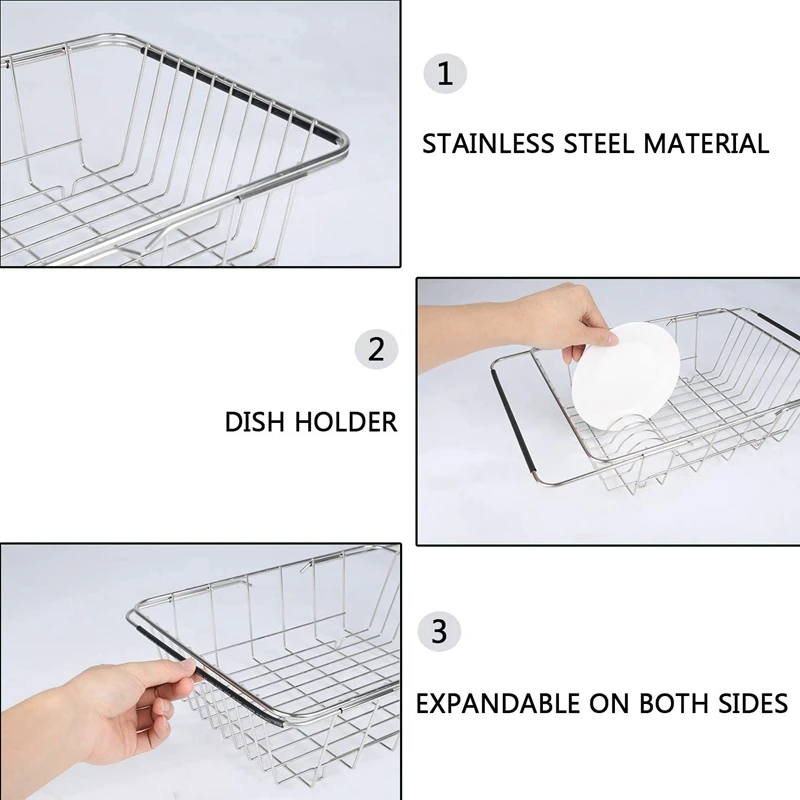 1

STAINLESS STEEL MATERIAL

2

DISH HOLDER

3

EXPANDABLE ON BOTH SIDES