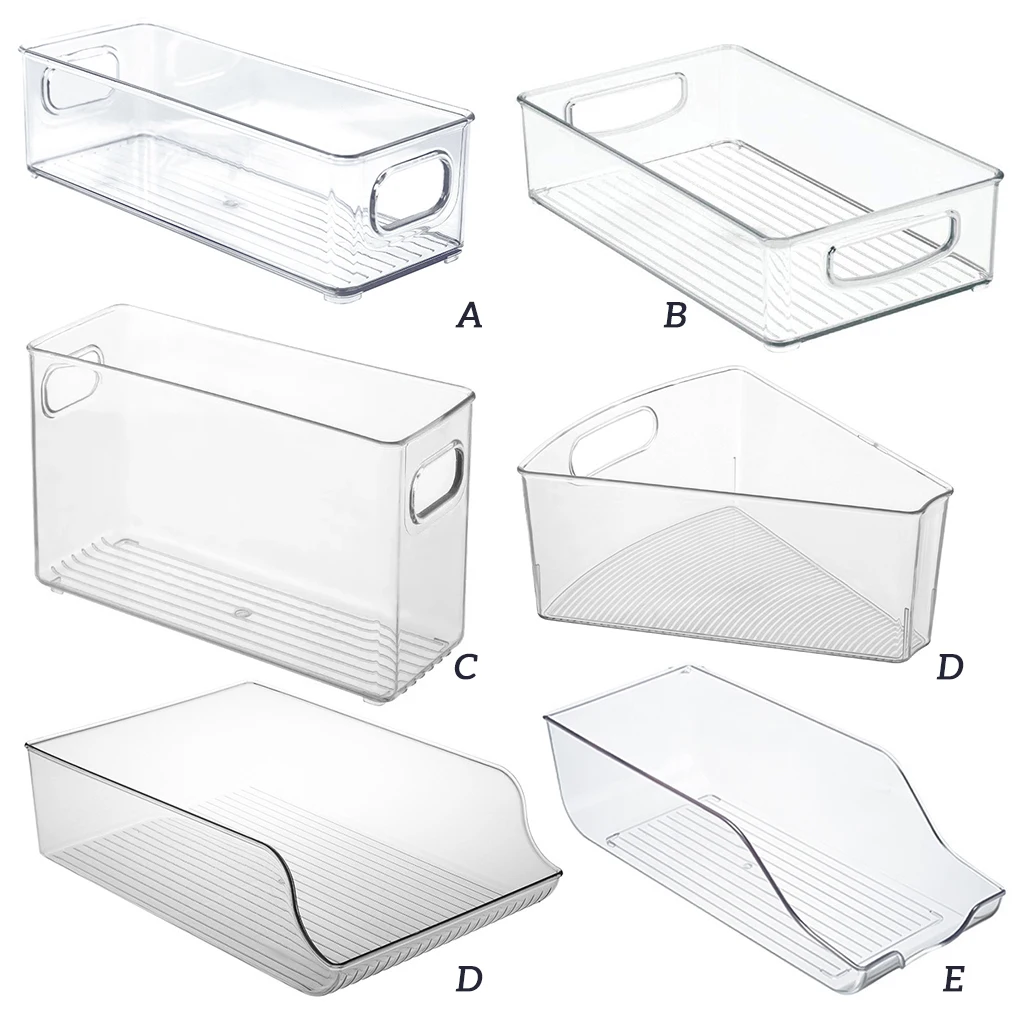 A
B
C
D
D
E