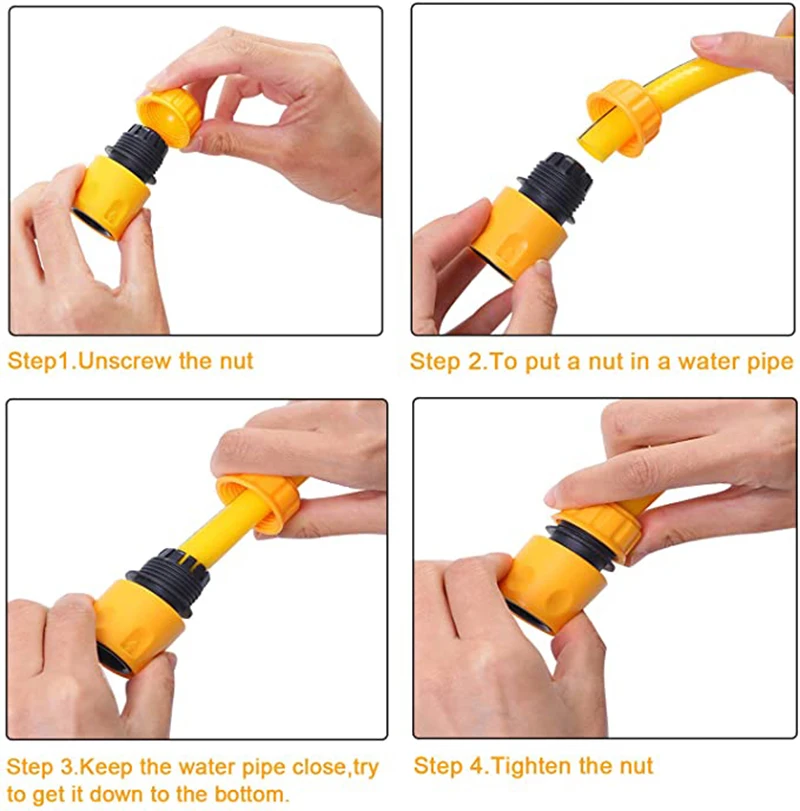 Step1.Unscrew the nut

Step 2.To put a nut in a water pipe

Step 3.Keep the water pipe close,try to get it down to the bottom.

Step 4.Tighten the nut