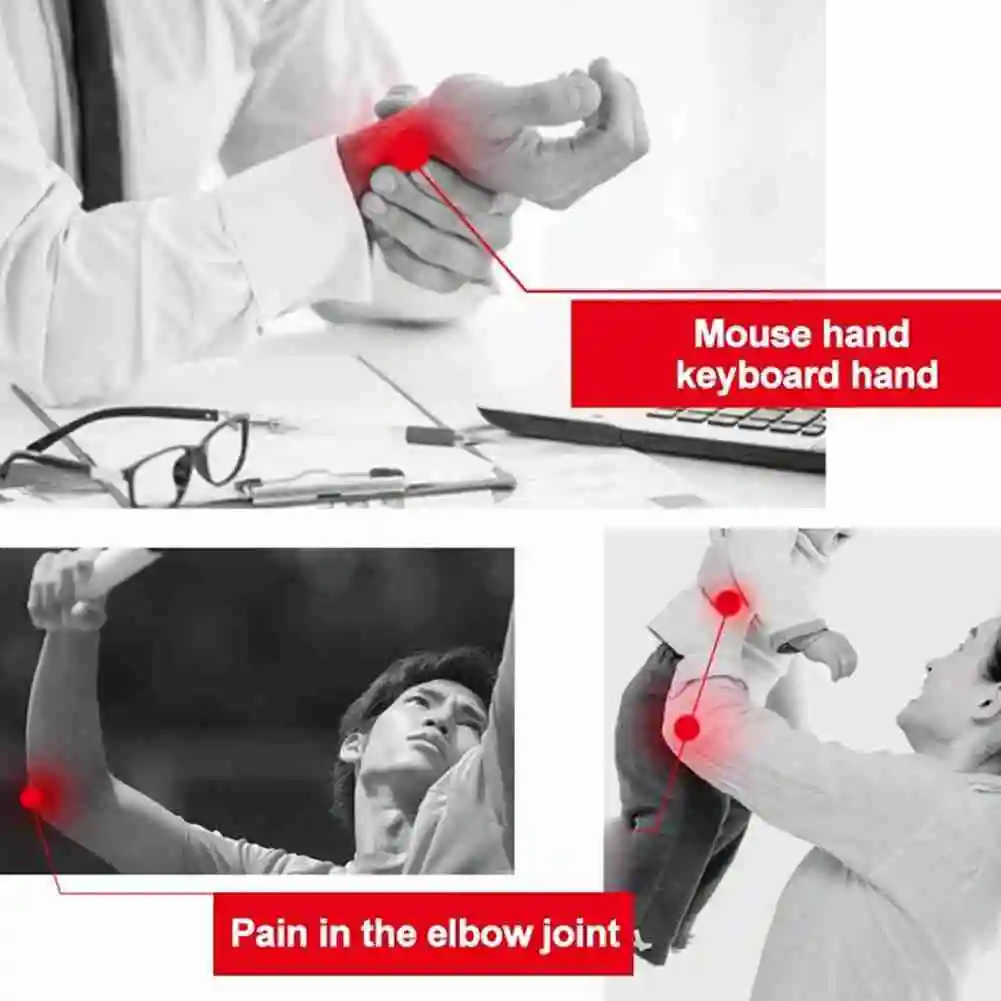 Mouse hand
keyboard hand

Pain in the elbow joint