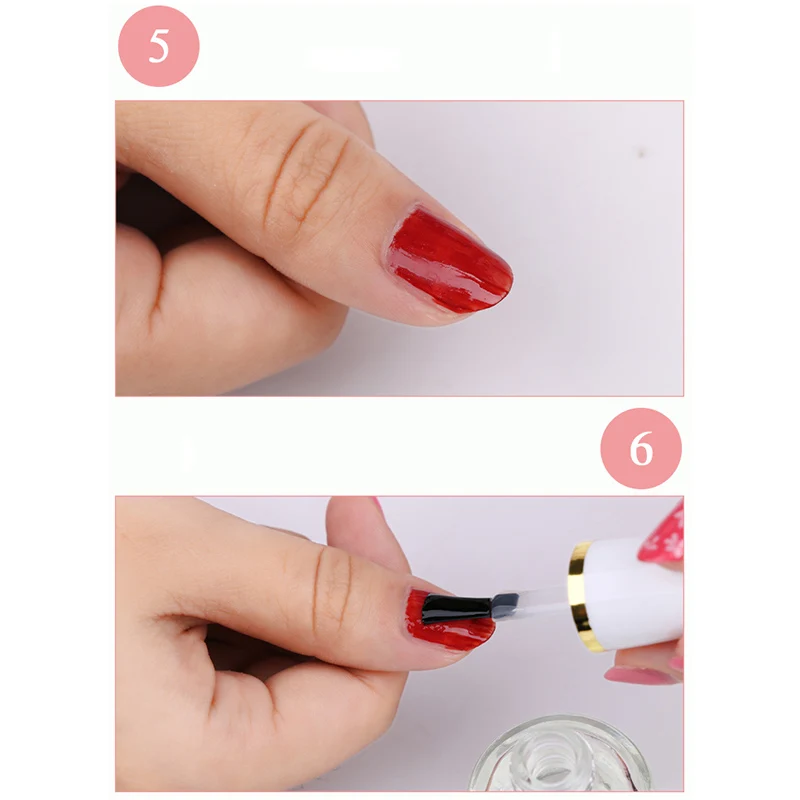 5

6