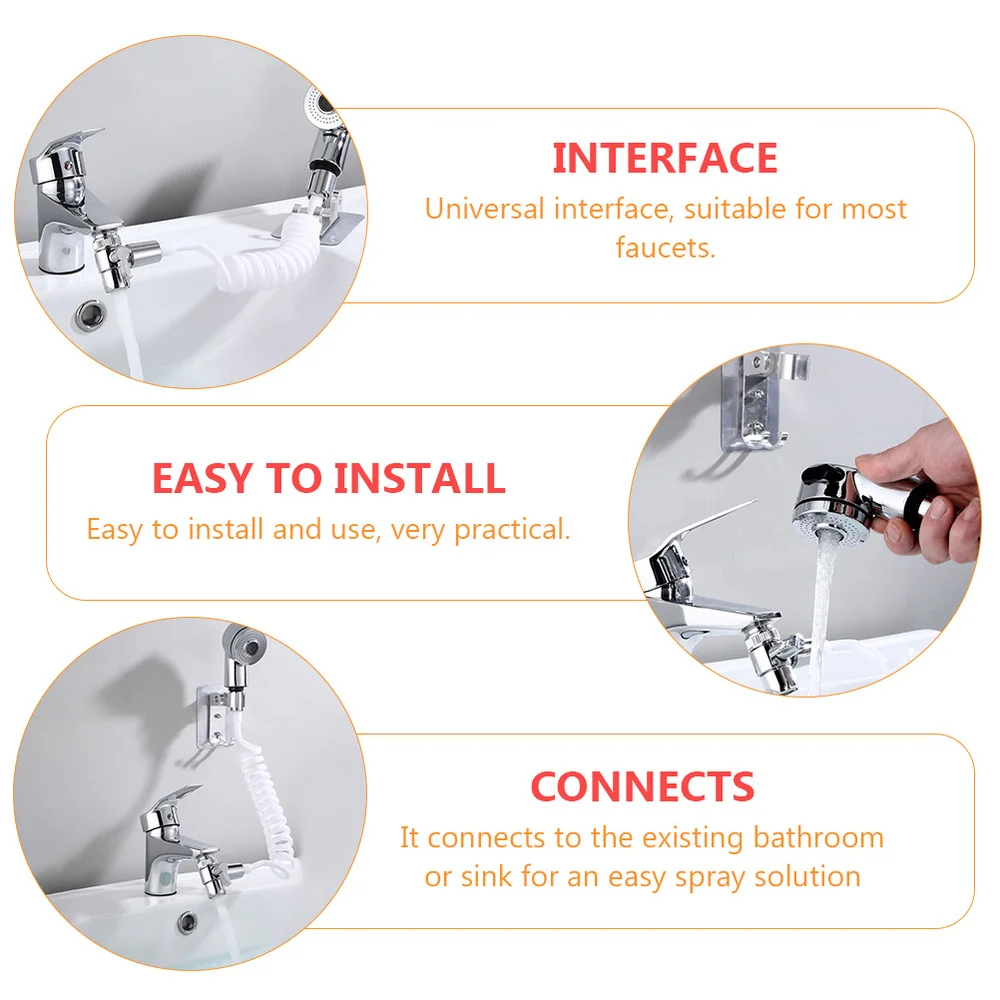 INTERFACE

Universal interface, suitable for most faucets.

EASY TO INSTALL

Easy to install and use, very practical.

CONNECTS

It connects to the existing bathroom or sink for an easy spray solution