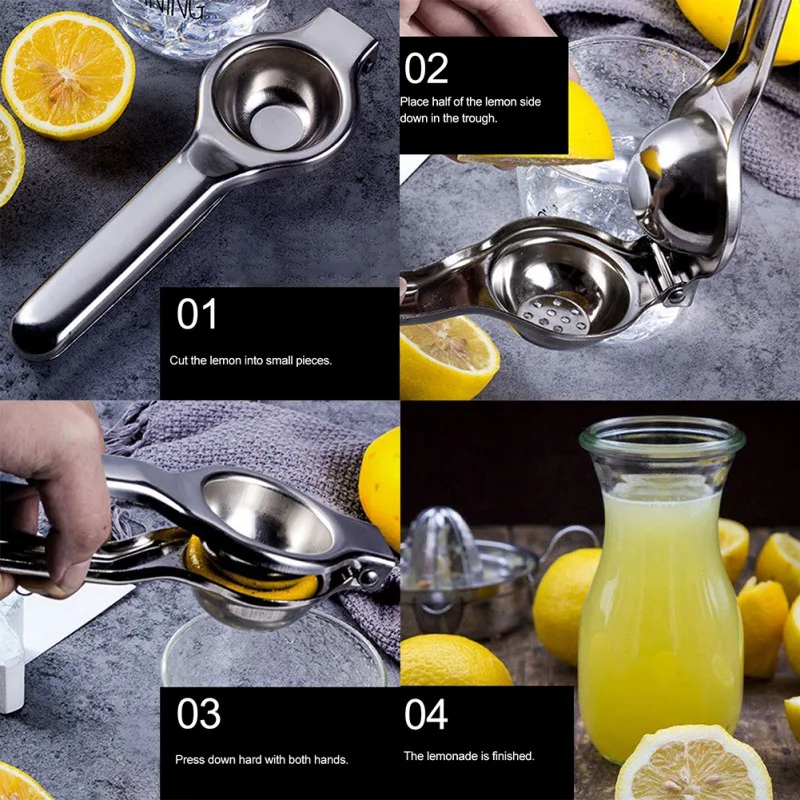 01

Cut the lemon into small pieces.

02

Place half of the lemon side down in the trough.

03

Press down hard with both hands.

04

The lemonade is finished.