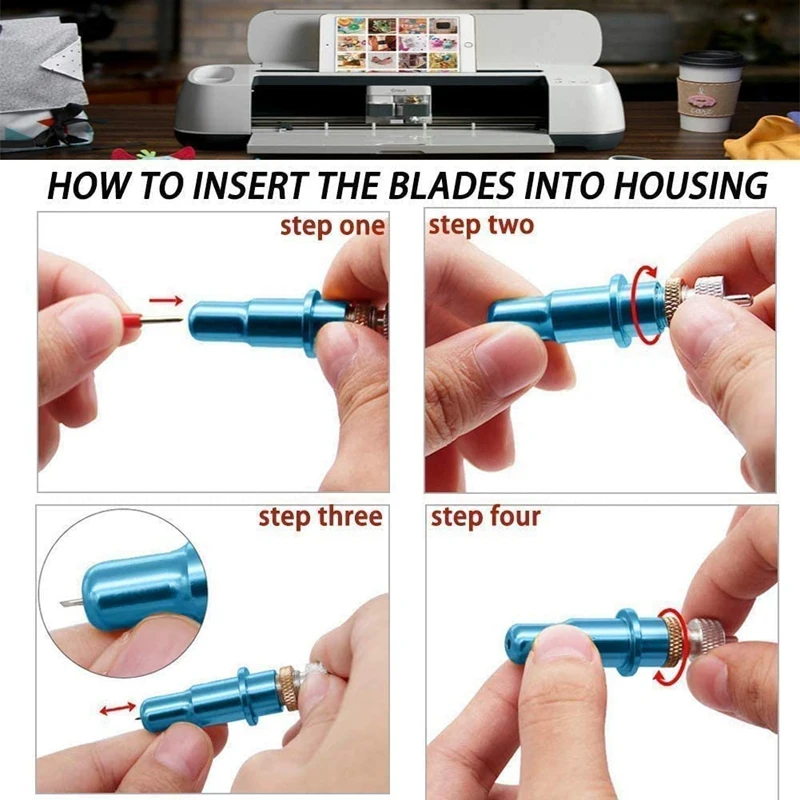 HOW TO INSERT THE BLADES INTO HOUSING

step one

step two

step three

step four