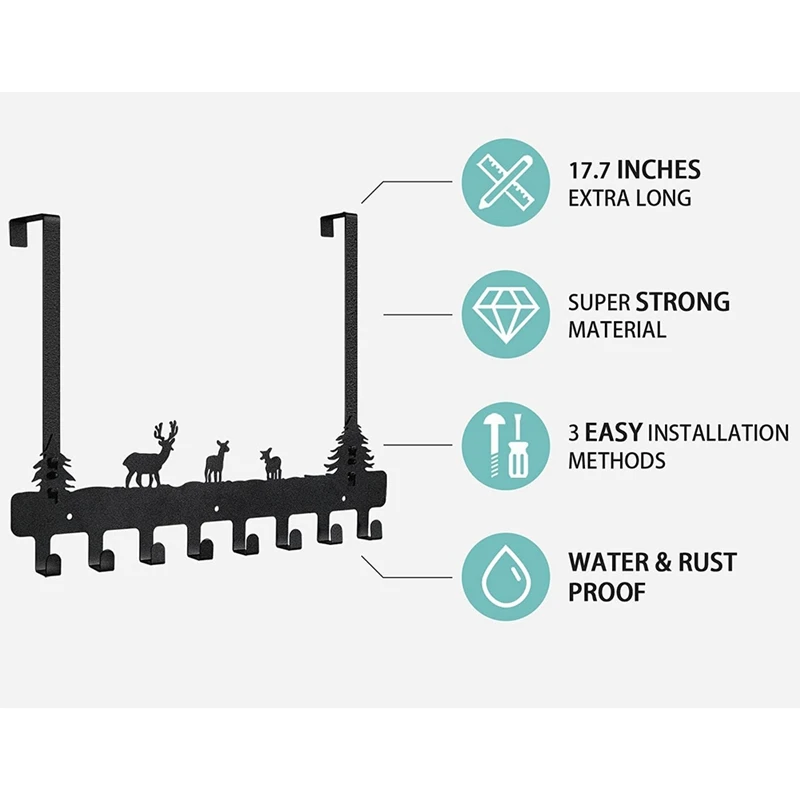 17.7 INCHES
EXTRA LONG

SUPER STRONG
MATERIAL

3 EASY INSTALLATION
METHODS

WATER & RUST
PROOF