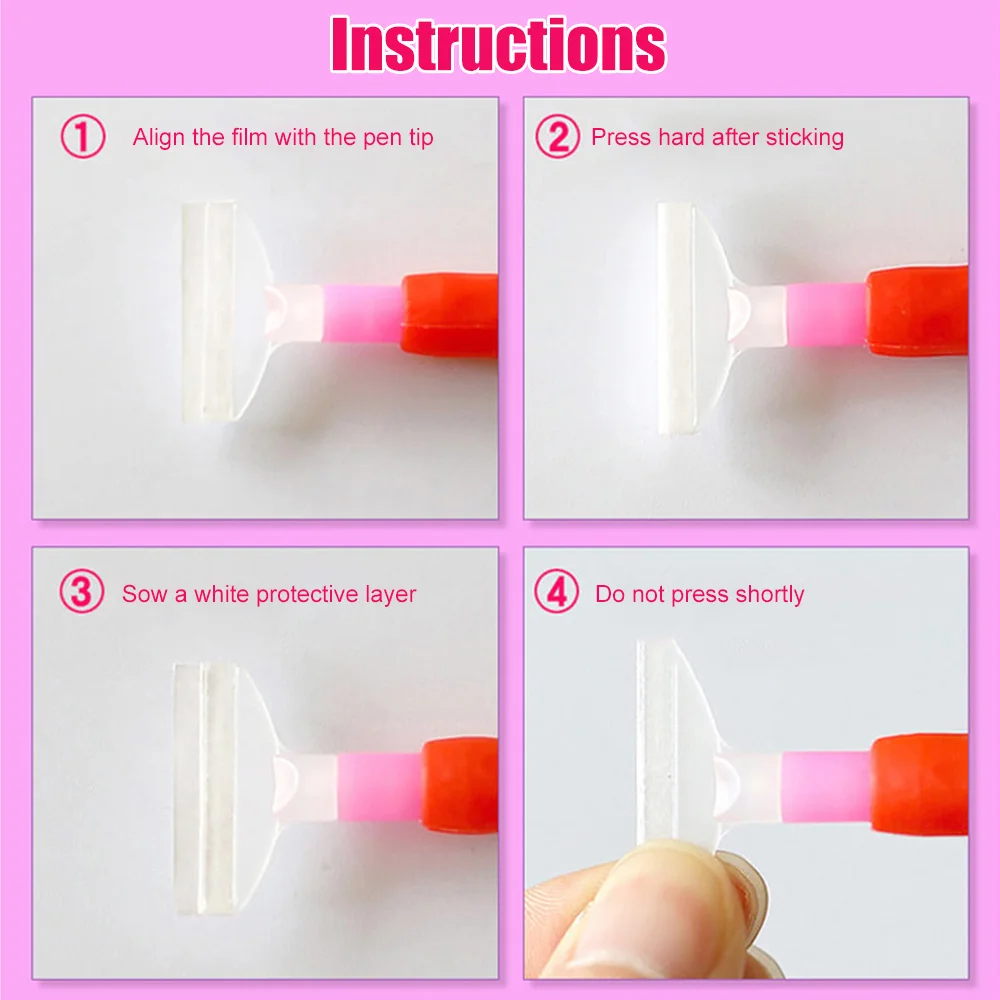 Instructions

① Align the film with the pen tip

② Press hard after sticking

③ Sow a white protective layer

④ Do not press shortly