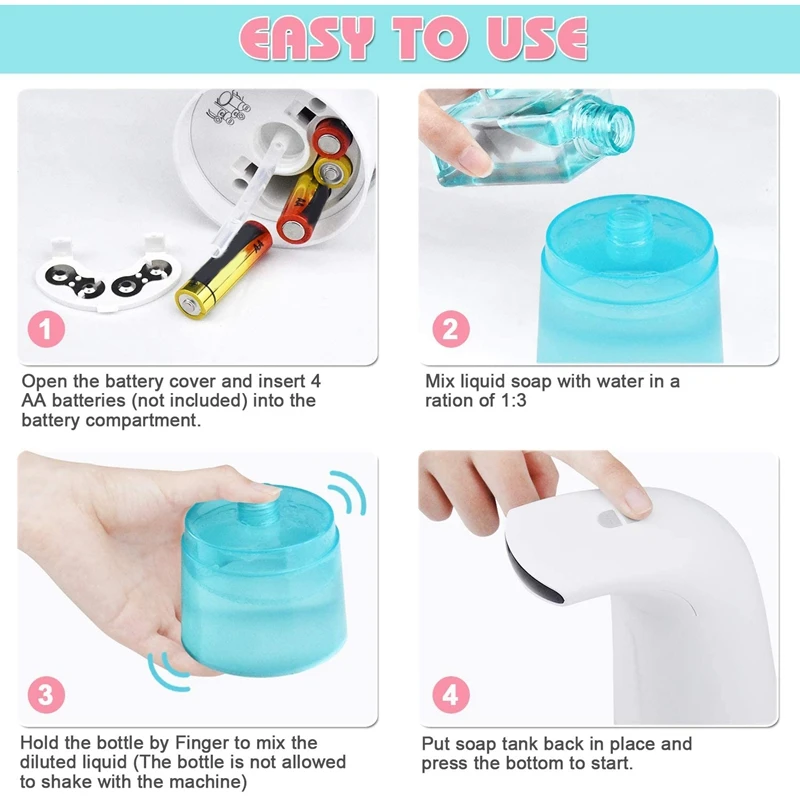 EASY TO USE

1

Open the battery cover and insert 4 AA batteries (not included) into the battery compartment.

2

Mix liquid soap with water in a ration of 1:3

3

Hold the bottle by Finger to mix the diluted liquid (The bottle is not allowed to shake with the machine)

4

Put soap tank back in place and press the bottom to start.